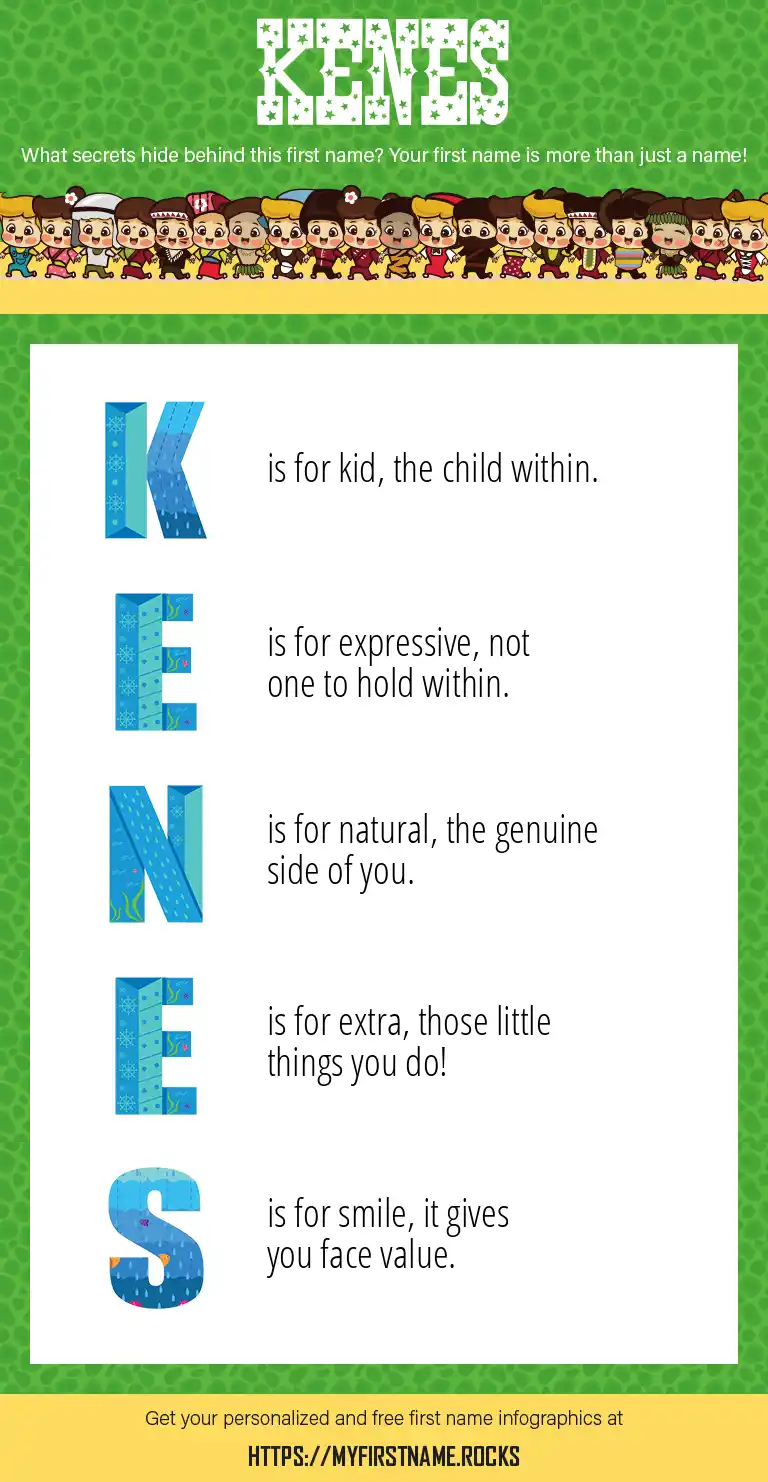 KENES

What secrets hide behind this first name? Your first name is more than just a name!

K is for kid, the child within.

E is for expressive, not one to hold within.

N is for natural, the genuine side of you.

E is for extra, those little things you do!

S is for smile, it gives you face value.

Get your personalized and free first name infographics at

HTTPS://MYFIRSTNAME.ROCKS