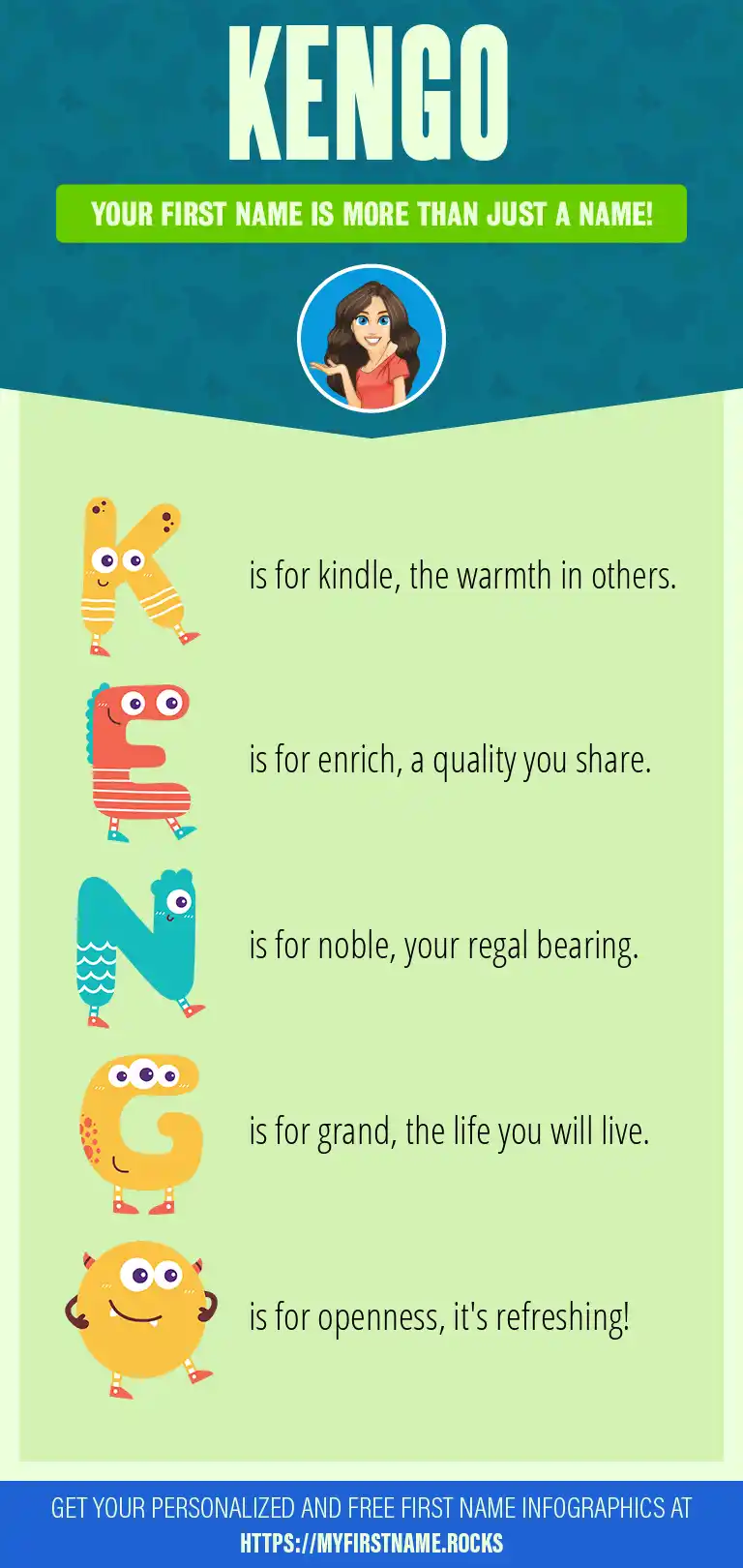 KENGO

YOUR FIRST NAME IS MORE THAN JUST A NAME!

K is for kindle, the warmth in others.

E is for enrich, a quality you share.

N is for noble, your regal bearing.

G is for grand, the life you will live.

O is for openness, it's refreshing!

GET YOUR PERSONALIZED AND FREE FIRST NAME INFOGRAPHICS AT HTTPS://MYFIRSTNAME.ROCKS