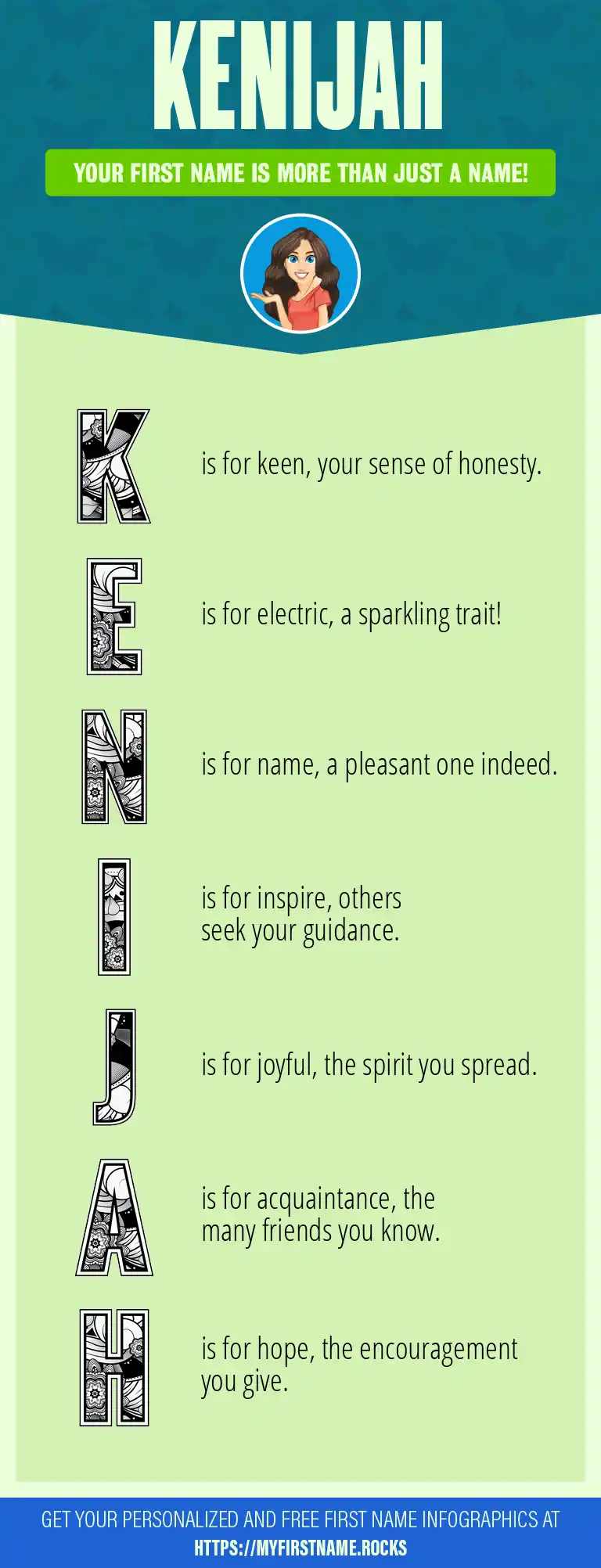 KENIJAH

YOUR FIRST NAME IS MORE THAN JUST A NAME!

K is for keen, your sense of honesty.

E is for electric, a sparkling trait!

N is for name, a pleasant one indeed.

I is for inspire, others seek your guidance.

J is for joyful, the spirit you spread.

A is for acquaintance, the many friends you know.

H is for hope, the encouragement you give.

GET YOUR PERSONALIZED AND FREE FIRST NAME INFOGRAPHICS AT HTTPS://MYFIRSTNAME.ROCKS