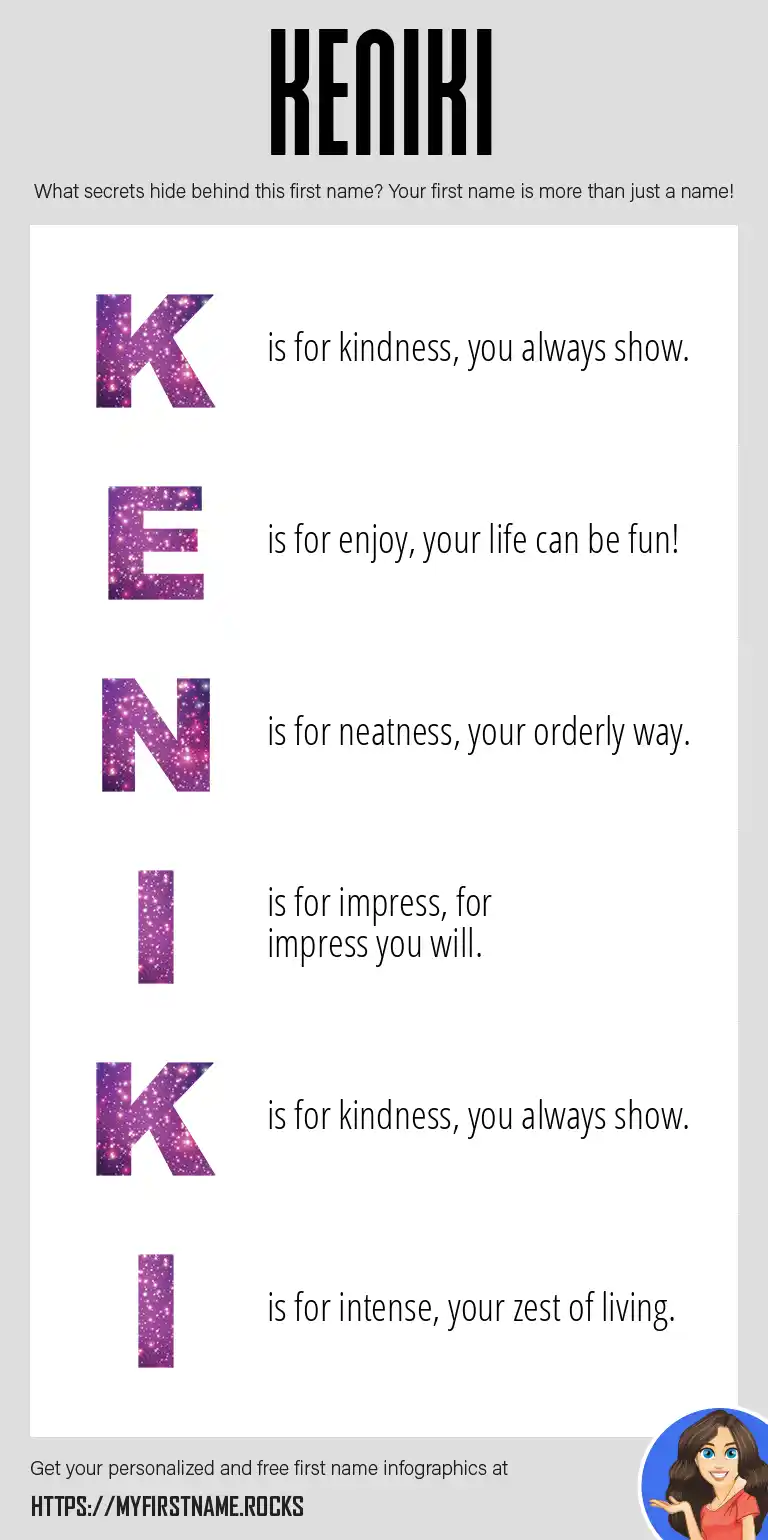 KENIKI

What secrets hide behind this first name? Your first name is more than just a name!

K is for kindness, you always show.

E is for enjoy, your life can be fun!

N is for neatness, your orderly way.

I is for impress, for impress you will.

K is for kindness, you always show.

I is for intense, your zest of living.

Get your personalized and free first name infographics at

HTTPS://MYFIRSTNAME.ROCKS