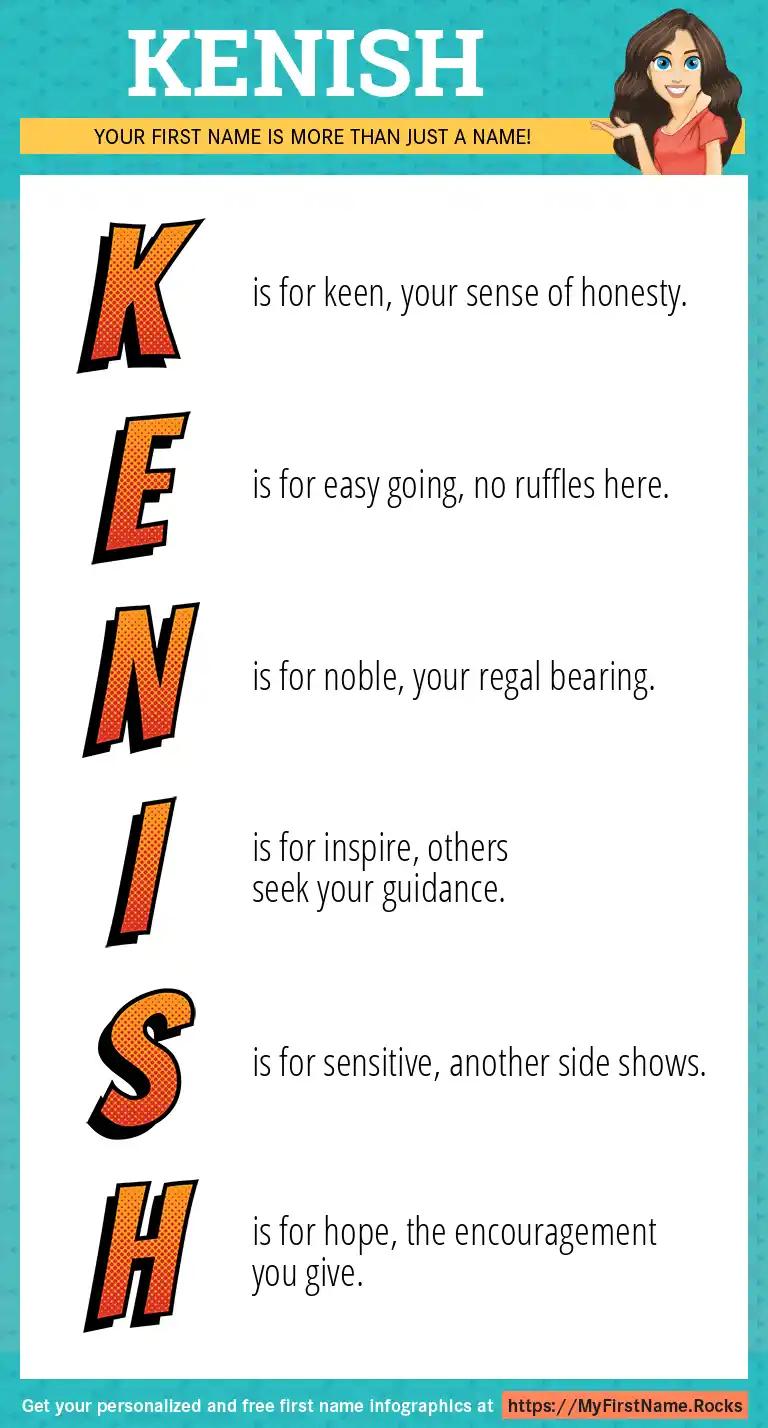 KENISH

YOUR FIRST NAME IS MORE THAN JUST A NAME!

K is for keen, your sense of honesty.

E is for easy going, no ruffles here.

N is for noble, your regal bearing.

I is for inspire, others seek your guidance.

S is for sensitive, another side shows.

H is for hope, the encouragement you give.

Get your personalized and free first name infographics at https://MyFirstName.Rocks