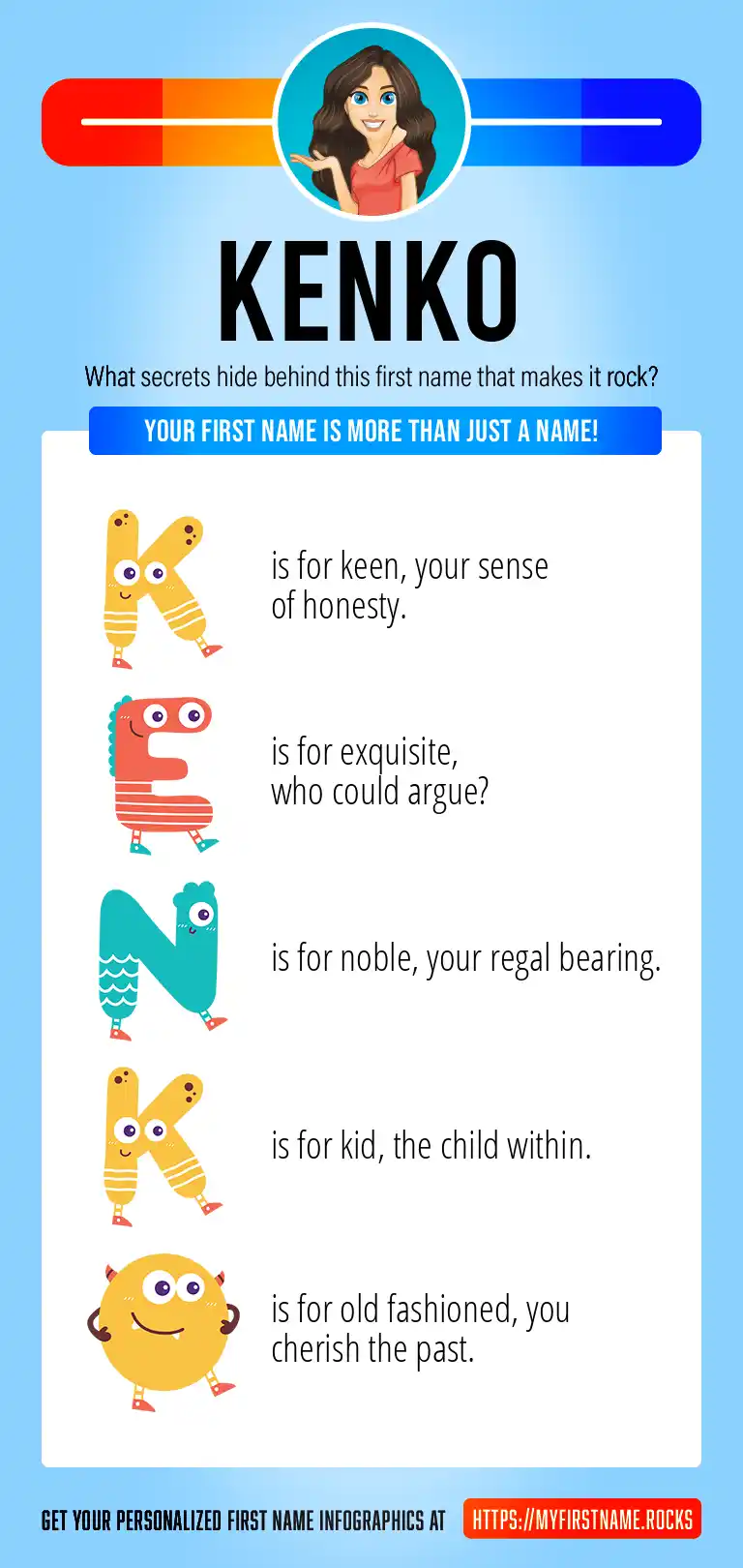 KENKO

What secrets hide behind this first name that makes it rock?

YOUR FIRST NAME IS MORE THAN JUST A NAME!

K is for keen, your sense of honesty.

E is for exquisite, who could argue?

N is for noble, your regal bearing.

K is for kid, the child within.

O is for old fashioned, you cherish the past.

GET YOUR PERSONALIZED FIRST NAME INFOGRAPHICS AT HTTPS://MYFIRSTNAME.ROCKS