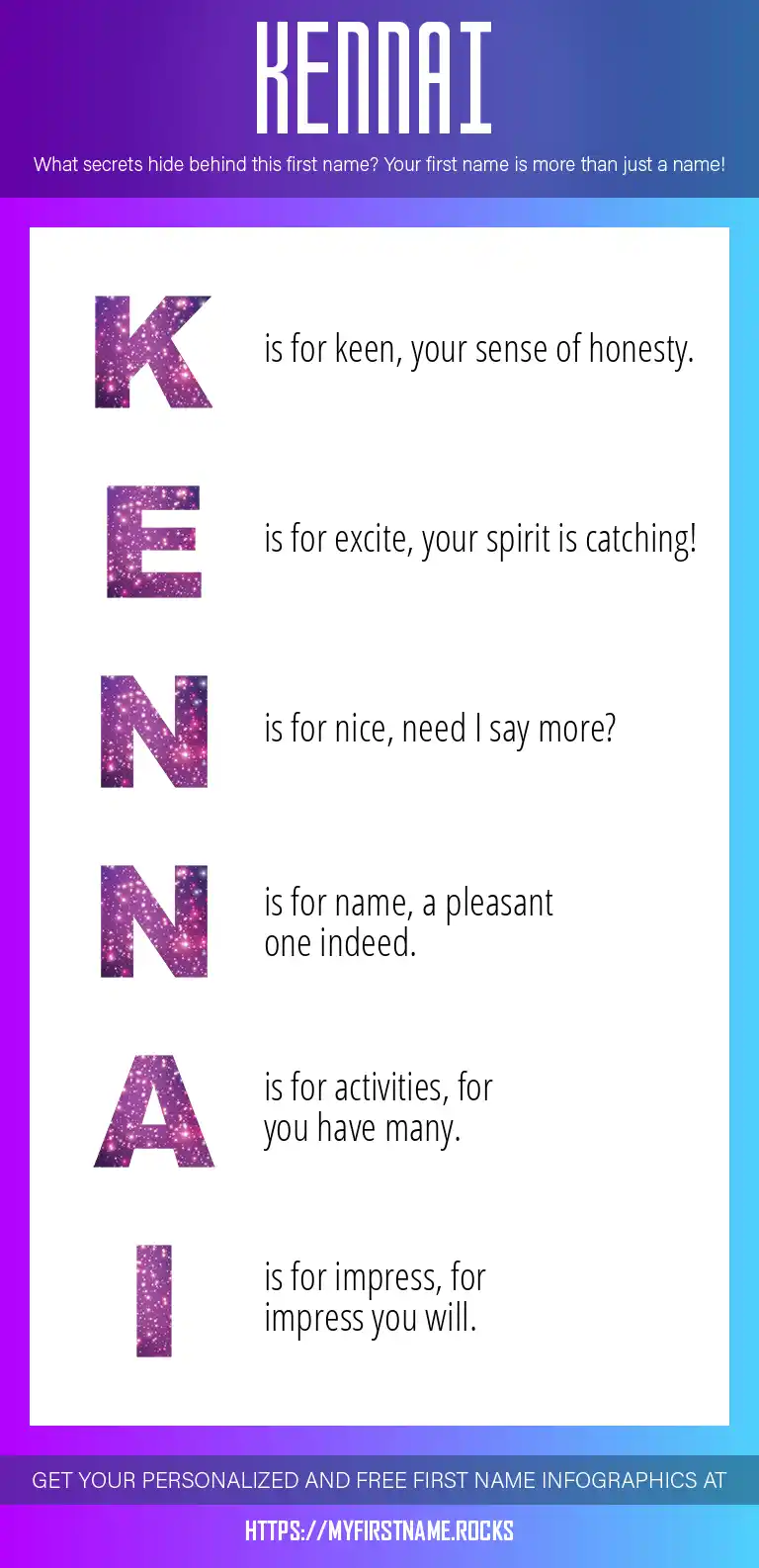 KENNAI

What secrets hide behind this first name? Your first name is more than just a name!

K is for keen, your sense of honesty.

E is for excite, your spirit is catching!

N is for nice, need I say more?

N is for name, a pleasant one indeed.

A is for activities, for you have many.

I is for impress, for impress you will.

GET YOUR PERSONALIZED AND FREE FIRST NAME INFOGRAPHICS AT

HTTPS://MYFIRSTNAME.ROCKS