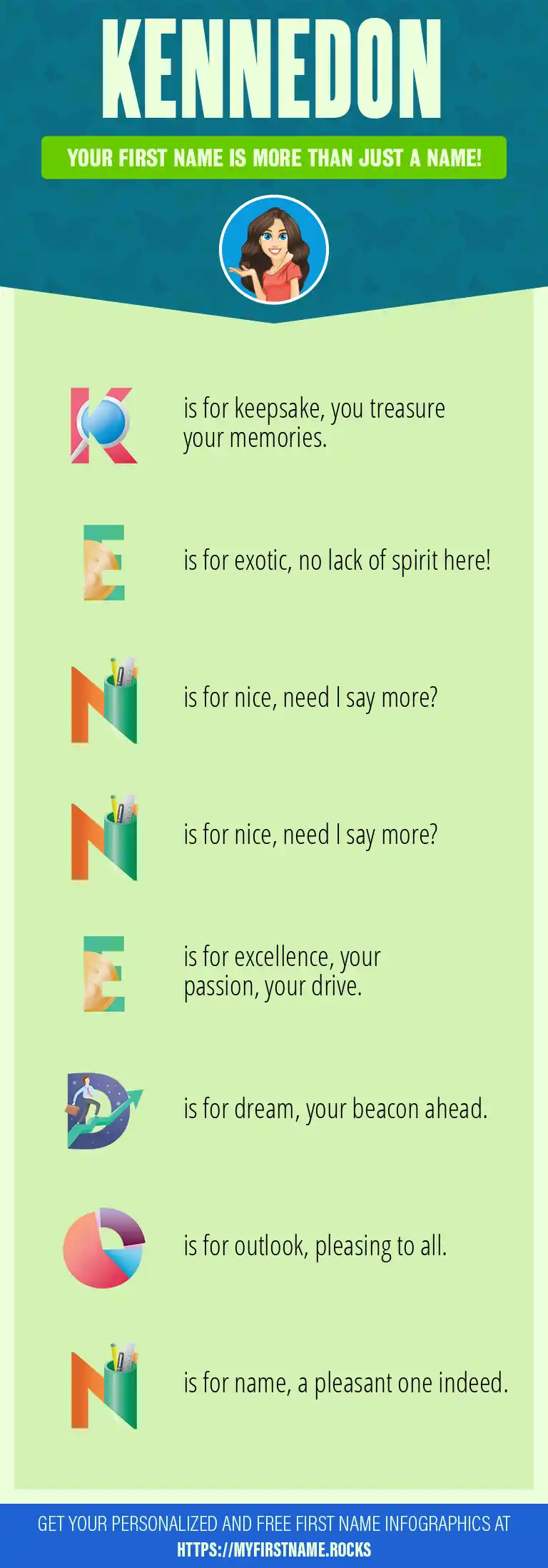 KENNEDON

YOUR FIRST NAME IS MORE THAN JUST A NAME!

K is for keepsake, you treasure your memories.

E is for exotic, no lack of spirit here!

N is for nice, need I say more?

N is for nice, need I say more?

E is for excellence, your passion, your drive.

D is for dream, your beacon ahead.

O is for outlook, pleasing to all.

N is for name, a pleasant one indeed.

GET YOUR PERSONALIZED AND FREE FIRST NAME INFOGRAPHICS AT HTTPS://MYFIRSTNAME.ROCKS