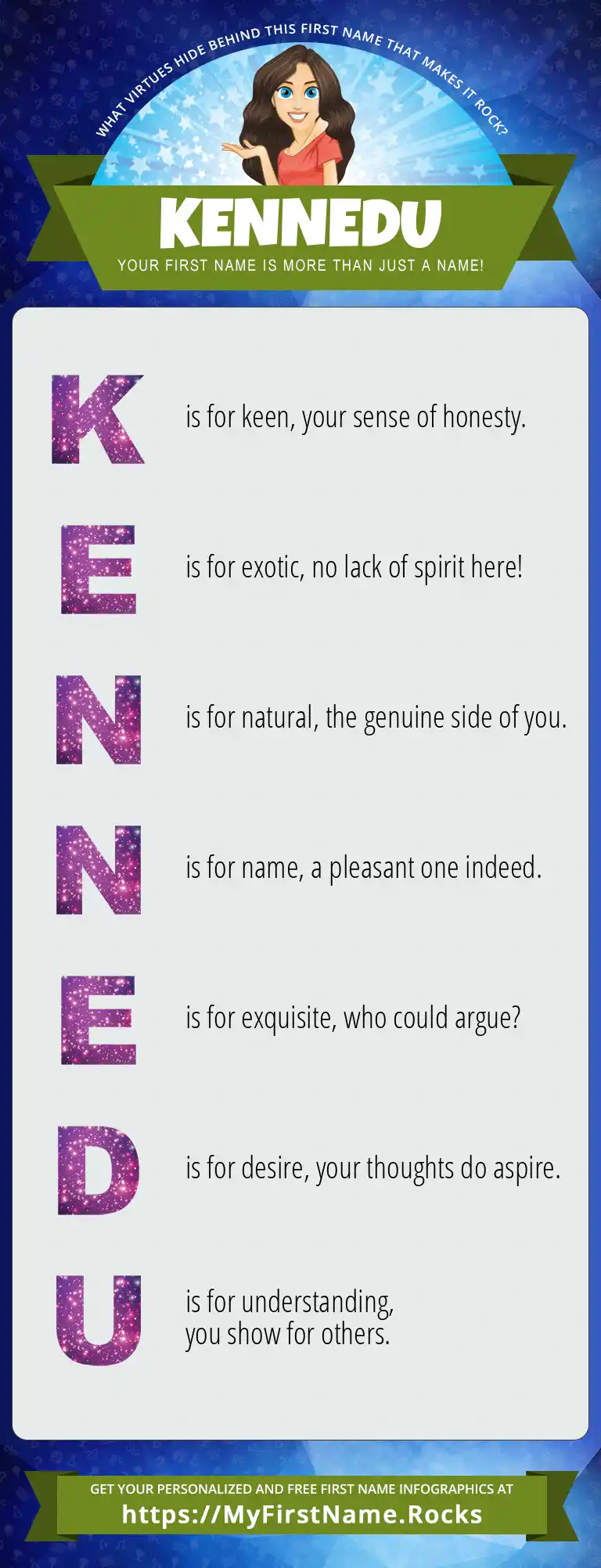 WHAT VIRTUES HIDE BEHIND THIS FIRST NAME THAT MAKES IT ROCK?

KENNEDU

YOUR FIRST NAME IS MORE THAN JUST A NAME!

K is for keen, your sense of honesty.

E is for exotic, no lack of spirit here!

N is for natural, the genuine side of you.

N is for name, a pleasant one indeed.

E is for exquisite, who could argue?

D is for desire, your thoughts do aspire.

U is for understanding, you show for others.

GET YOUR PERSONALIZED AND FREE FIRST NAME INFOGRAPHICS AT

https://MyFirstName.Rocks