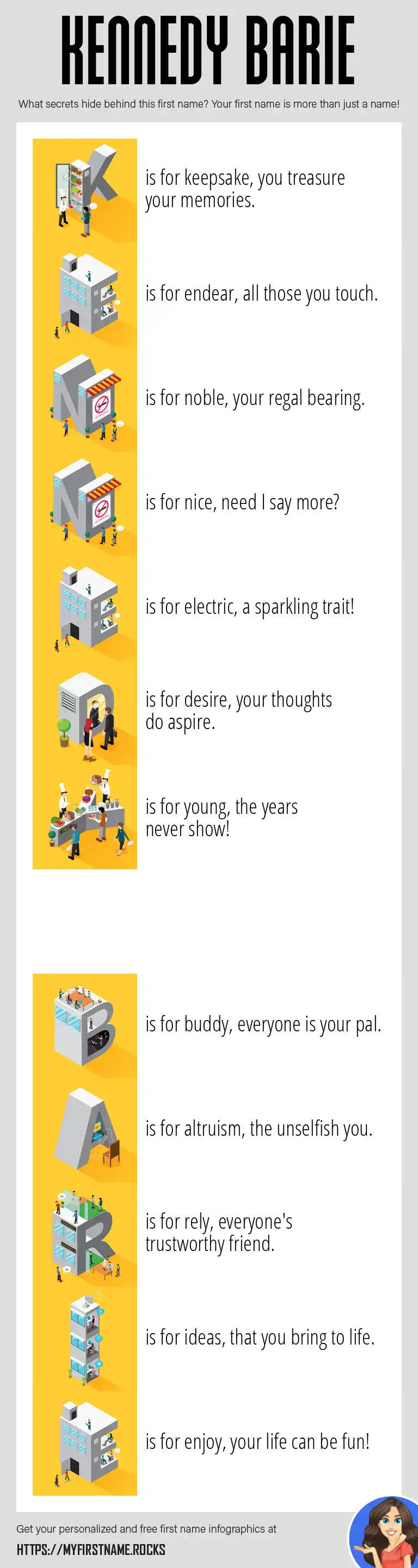 KENNEDY BARIE

What secrets hide behind this first name? Your first name is more than just a name!

K is for keepsake, you treasure your memories.

E is for endear, all those you touch.

N is for noble, your regal bearing.

N is for nice, need I say more?

E is for electric, a sparkling trait!

D is for desire, your thoughts do aspire.

Y is for young, the years never show!

B is for buddy, everyone is your pal.

A is for altruism, the unselfish you.

R is for rely, everyone's trustworthy friend.

I is for ideas, that you bring to life.

E is for enjoy, your life can be fun!

Get your personalized and free first name infographics at

HTTPS://MYFIRSTNAME.ROCKS