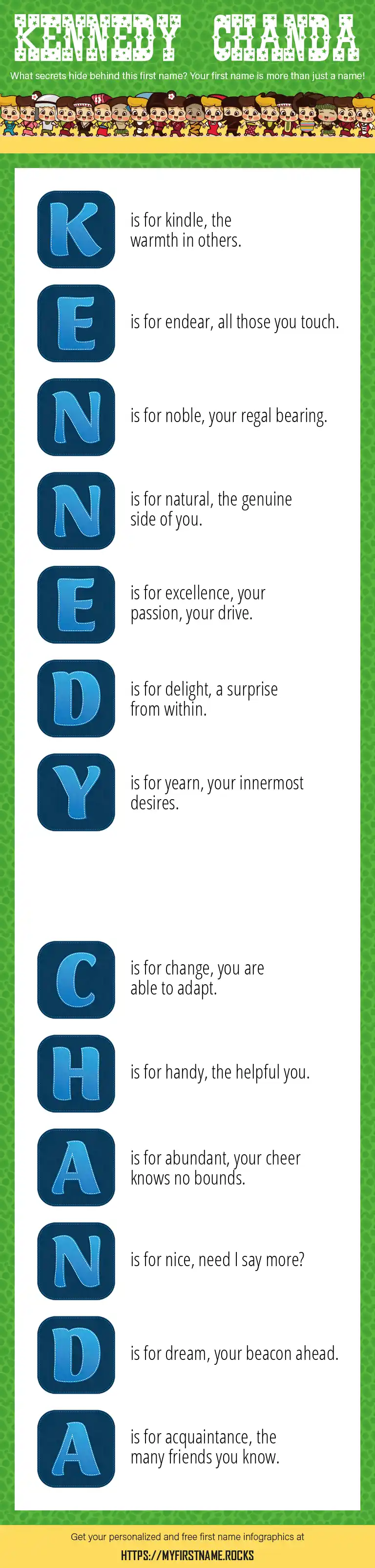 KENNEDY CHANDA

What secrets hide behind this first name? Your first name is more than just a name!

K is for kindle, the warmth in others.

E is for endear, all those you touch.

N is for noble, your regal bearing.

N is for natural, the genuine side of you.

E is for excellence, your passion, your drive.

D is for delight, a surprise from within.

Y is for yearn, your innermost desires.

C is for change, you are able to adapt.

H is for handy, the helpful you.

A is for abundant, your cheer knows no bounds.

N is for nice, need I say more?

D is for dream, your beacon ahead.

A is for acquaintance, the many friends you know.

Get your personalized and free first name infographics at

HTTPS://MYFIRSTNAME.ROCKS