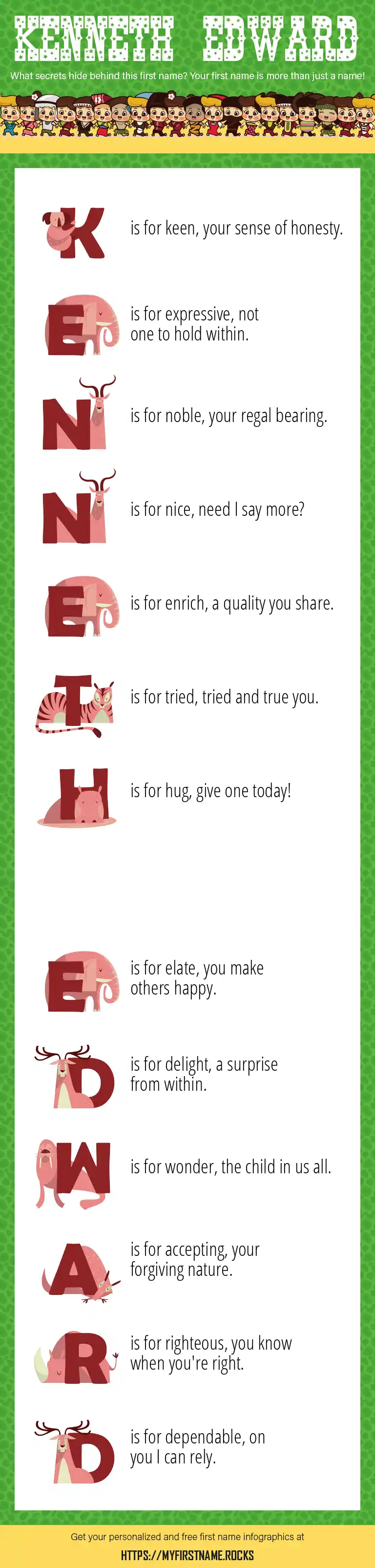 KENNETH EDWARD

What secrets hide behind this first name? Your first name is more than just a name!

K is for keen, your sense of honesty.

E is for expressive, not one to hold within.

N is for noble, your regal bearing.

N is for nice, need I say more?

E is for enrich, a quality you share.

T is for tried, tried and true you.

H is for hug, give one today!

E is for elate, you make others happy.

D is for delight, a surprise from within.

W is for wonder, the child in us all.

A is for accepting, your forgiving nature.

R is for righteous, you know when you're right.

D is for dependable, on you I can rely.

Get your personalized and free first name infographics at

HTTPS://MYFIRSTNAME.ROCKS