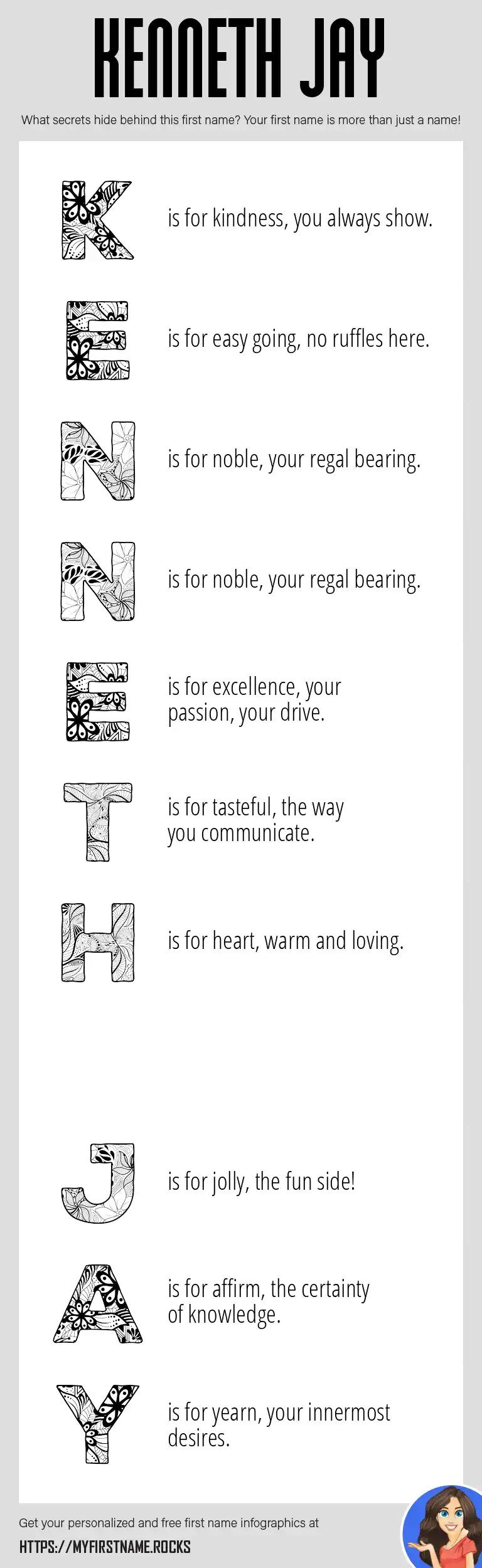 KENNETH JAY

What secrets hide behind this first name? Your first name is more than just a name!

K is for kindness, you always show.

E is for easy going, no ruffles here.

N is for noble, your regal bearing.

N is for noble, your regal bearing.

E is for excellence, your passion, your drive.

T is for tasteful, the way you communicate.

H is for heart, warm and loving.

J is for jolly, the fun side!

A is for affirm, the certainty of knowledge.

Y is for yearn, your innermost desires.

Get your personalized and free first name infographics at

HTTPS://MYFIRSTNAME.ROCKS