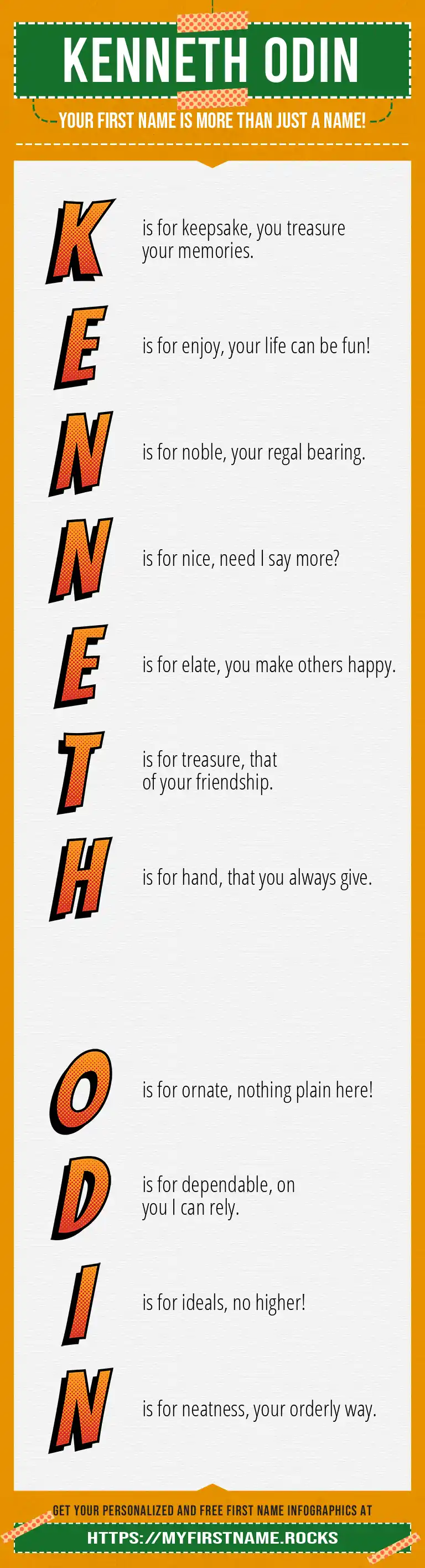 KENNETH ODIN

YOUR FIRST NAME IS MORE THAN JUST A NAME!

K is for keepsake, you treasure your memories.

E is for enjoy, your life can be fun!

N is for noble, your regal bearing.

N is for nice, need I say more?

E is for elate, you make others happy.

T is for treasure, that of your friendship.

H is for hand, that you always give.

O is for ornate, nothing plain here!

D is for dependable, on you I can rely.

I is for ideals, no higher!

N is for neatness, your orderly way.

GET YOUR PERSONALIZED AND FREE FIRST NAME INFOGRAPHICS AT

HTTPS://MYFIRSTNAME.ROCKS