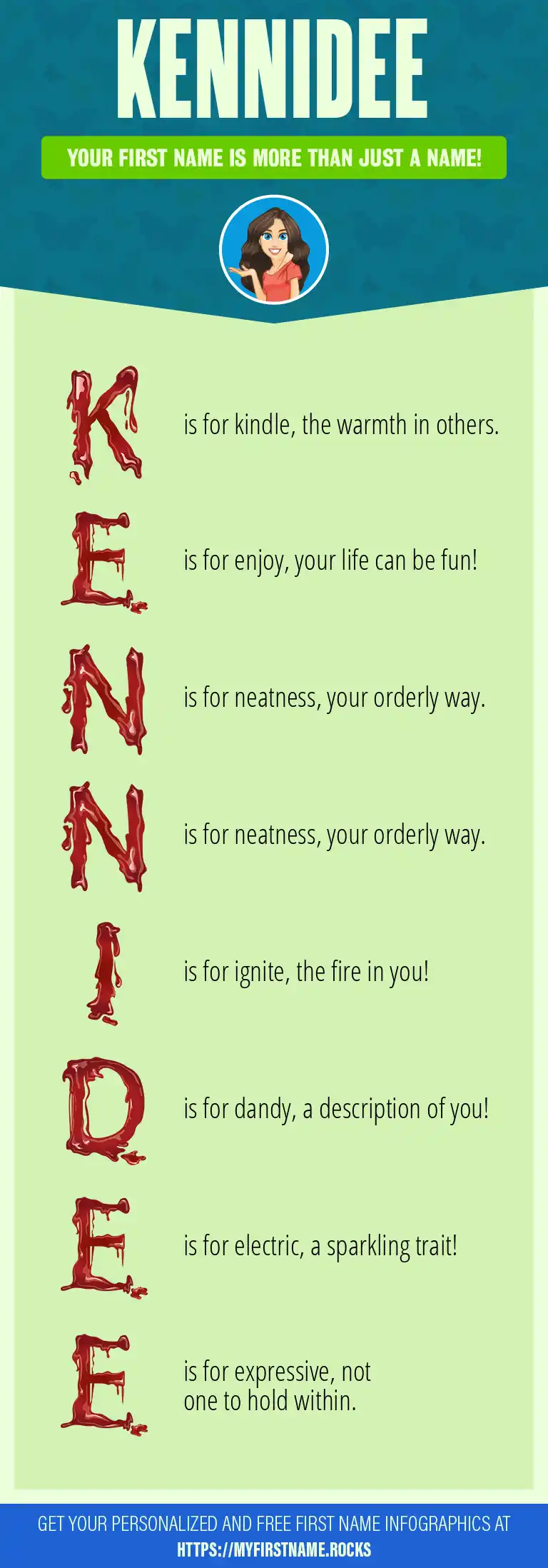 KENNIDEE

YOUR FIRST NAME IS MORE THAN JUST A NAME!

K is for kindle, the warmth in others.

E is for enjoy, your life can be fun!

N is for neatness, your orderly way.

N is for neatness, your orderly way.

I is for ignite, the fire in you!

D is for dandy, a description of you!

E is for electric, a sparkling trait!

E is for expressive, not one to hold within.

GET YOUR PERSONALIZED AND FREE FIRST NAME INFOGRAPHICS AT HTTPS://MYFIRSTNAME.ROCKS