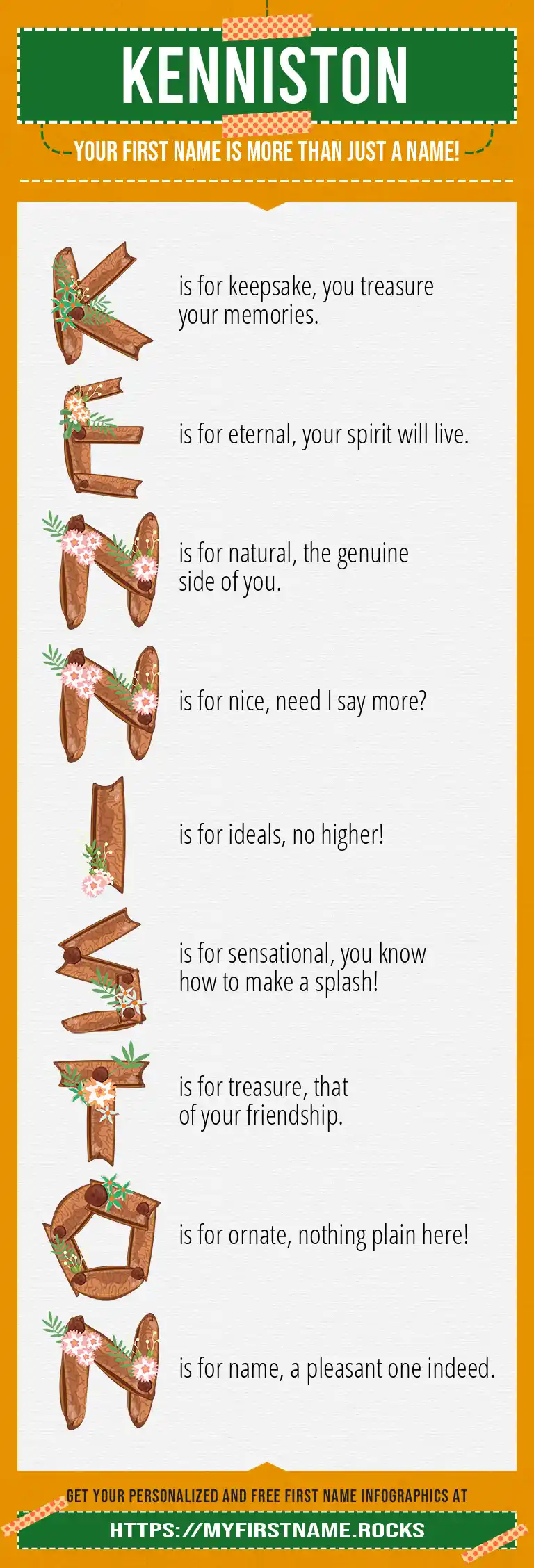 KENNISTON

YOUR FIRST NAME IS MORE THAN JUST A NAME!

K is for keepsake, you treasure your memories.

E is for eternal, your spirit will live.

N is for natural, the genuine side of you.

N is for nice, need I say more?

I is for ideals, no higher!

S is for sensational, you know how to make a splash!

T is for treasure, that of your friendship.

O is for ornate, nothing plain here!

N is for name, a pleasant one indeed.

GET YOUR PERSONALIZED AND FREE FIRST NAME INFOGRAPHICS AT

HTTPS://MYFIRSTNAME.ROCKS