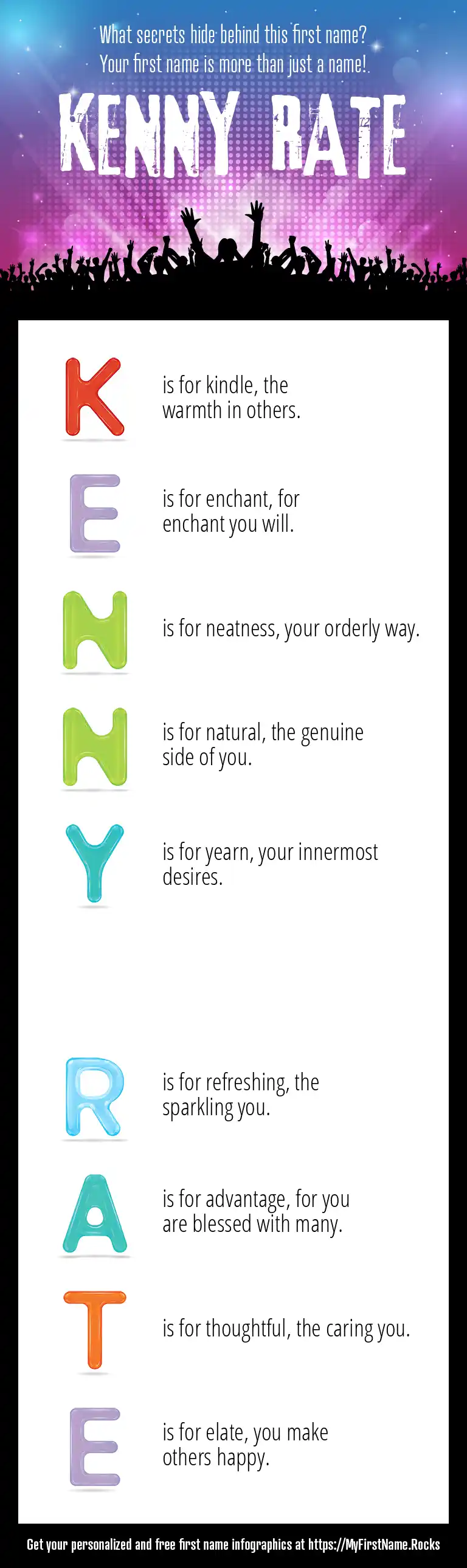 What secrets hide behind this first name?
Your first name is more than just a name!

KENNY RATE

K is for kindle, the warmth in others.

E is for enchant, for enchant you will.

N is for neatness, your orderly way.

N is for natural, the genuine side of you.

Y is for yearn, your innermost desires.

R is for refreshing, the sparkling you.

A is for advantage, for you are blessed with many.

T is for thoughtful, the caring you.

E is for elate, you make others happy.

Get your personalized and free first name infographics at https://MyFirstName.Rocks