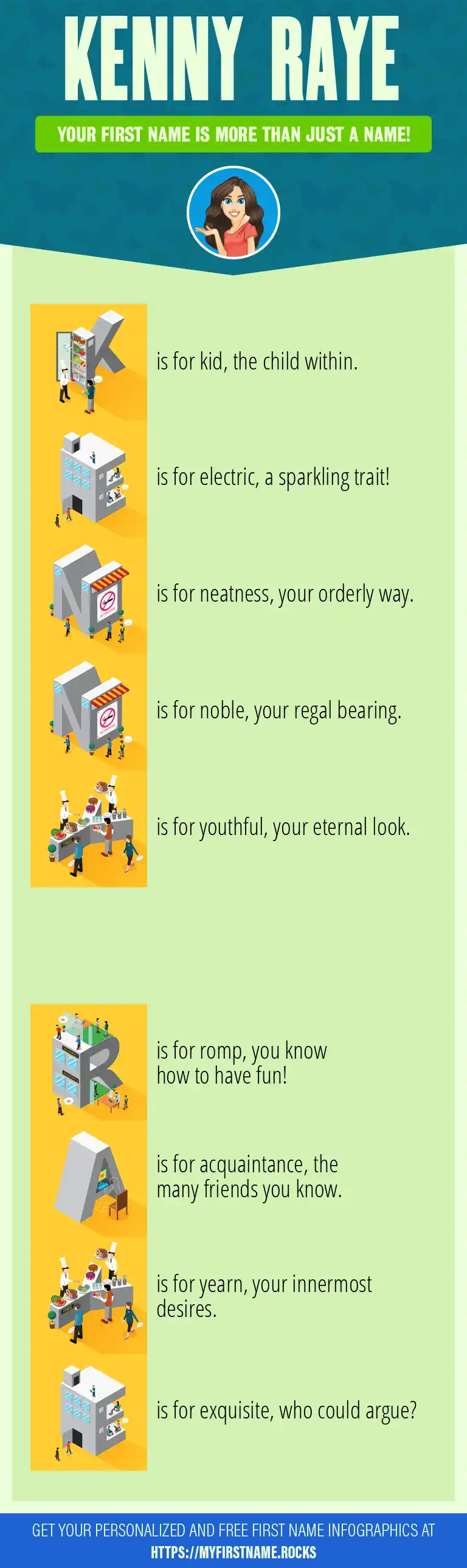 KENNY RAYE

YOUR FIRST NAME IS MORE THAN JUST A NAME!

K is for kid, the child within.

E is for electric, a sparkling trait!

N is for neatness, your orderly way.

N is for noble, your regal bearing.

Y is for youthful, your eternal look.

R is for romp, you know how to have fun!

A is for acquaintance, the many friends you know.

Y is for yearn, your innermost desires.

E is for exquisite, who could argue?

GET YOUR PERSONALIZED AND FREE FIRST NAME INFOGRAPHICS AT HTTPS://MYFIRSTNAME.ROCKS