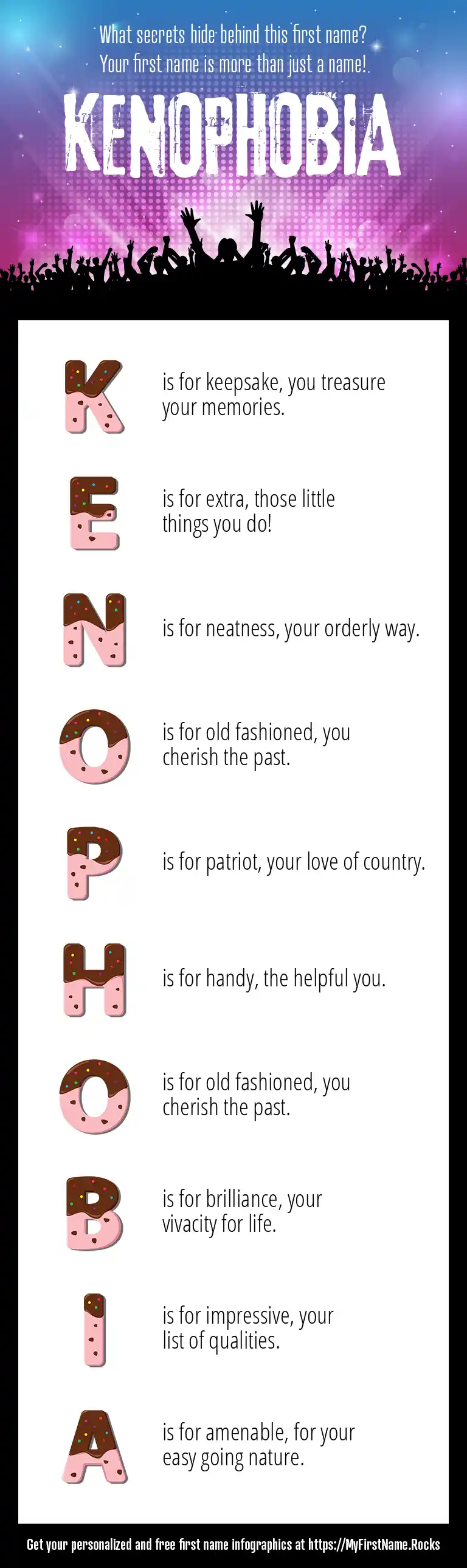 What secrets hide behind this first name?
Your first name is more than just a name!

KENOPHOBIA

K is for keepsake, you treasure your memories.

E is for extra, those little things you do!

N is for neatness, your orderly way.

O is for old fashioned, you cherish the past.

P is for patriot, your love of country.

H is for handy, the helpful you.

O is for old fashioned, you cherish the past.

B is for brilliance, your vivacity for life.

I is for impressive, your list of qualities.

A is for amenable, for your easy going nature.

Get your personalized and free first name infographics at https://MyFirstName.Rocks