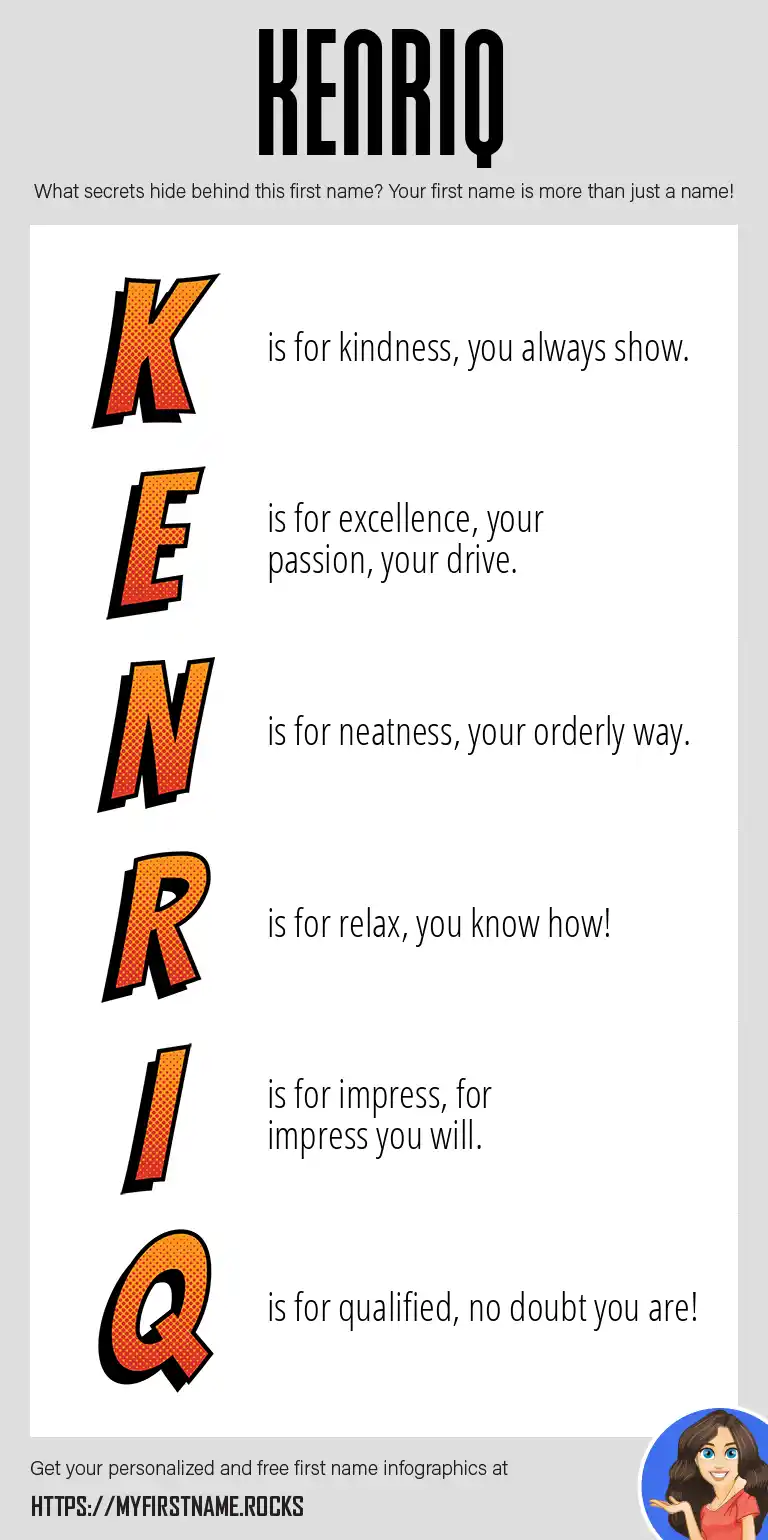 KENRIQ

What secrets hide behind this first name? Your first name is more than just a name!

K is for kindness, you always show.

E is for excellence, your passion, your drive.

N is for neatness, your orderly way.

R is for relax, you know how!

I is for impress, for impress you will.

Q is for qualified, no doubt you are!

Get your personalized and free first name infographics at

HTTPS://MYFIRSTNAME.ROCKS