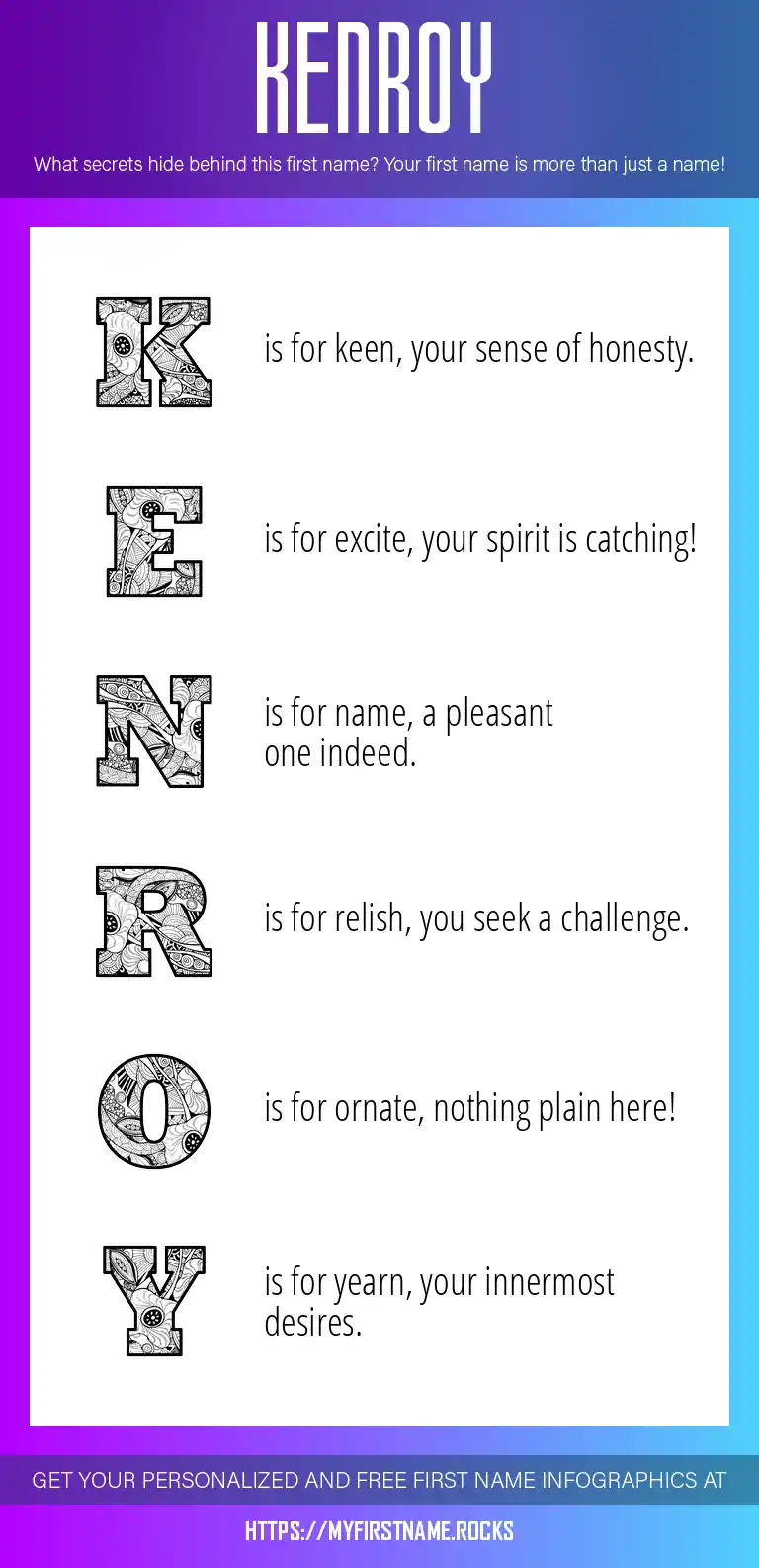 KENROY

What secrets hide behind this first name? Your first name is more than just a name!

K is for keen, your sense of honesty.

E is for excite, your spirit is catching!

N is for name, a pleasant one indeed.

R is for relish, you seek a challenge.

O is for ornate, nothing plain here!

Y is for yearn, your innermost desires.

GET YOUR PERSONALIZED AND FREE FIRST NAME INFOGRAPHICS AT

HTTPS://MYFIRSTNAME.ROCKS