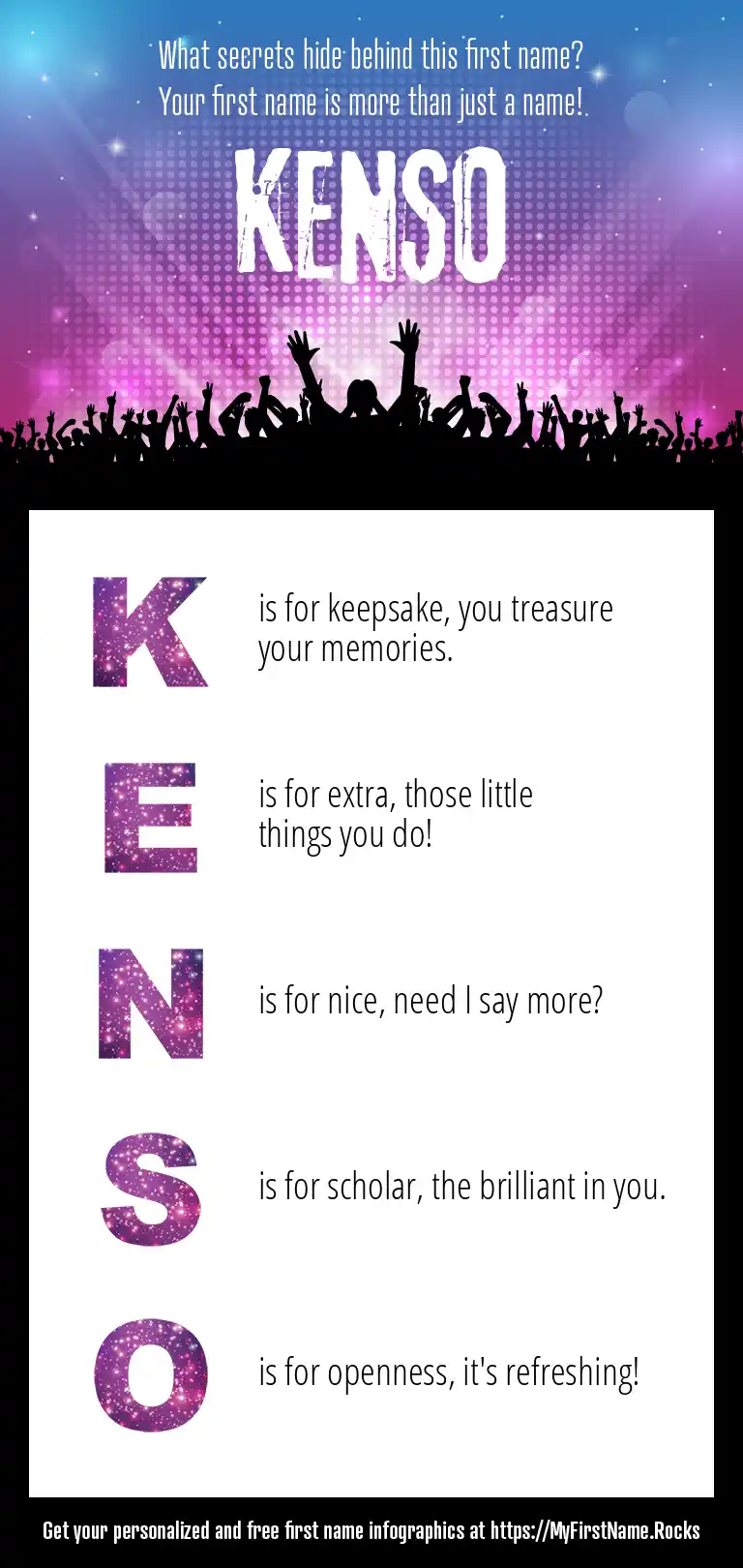 What secrets hide behind this first name?
Your first name is more than just a name!

KENSO

K is for keepsake, you treasure your memories.

E is for extra, those little things you do!

N is for nice, need I say more?

S is for scholar, the brilliant in you.

O is for openness, it's refreshing!

Get your personalized and free first name infographics at https://MyFirstName.Rocks