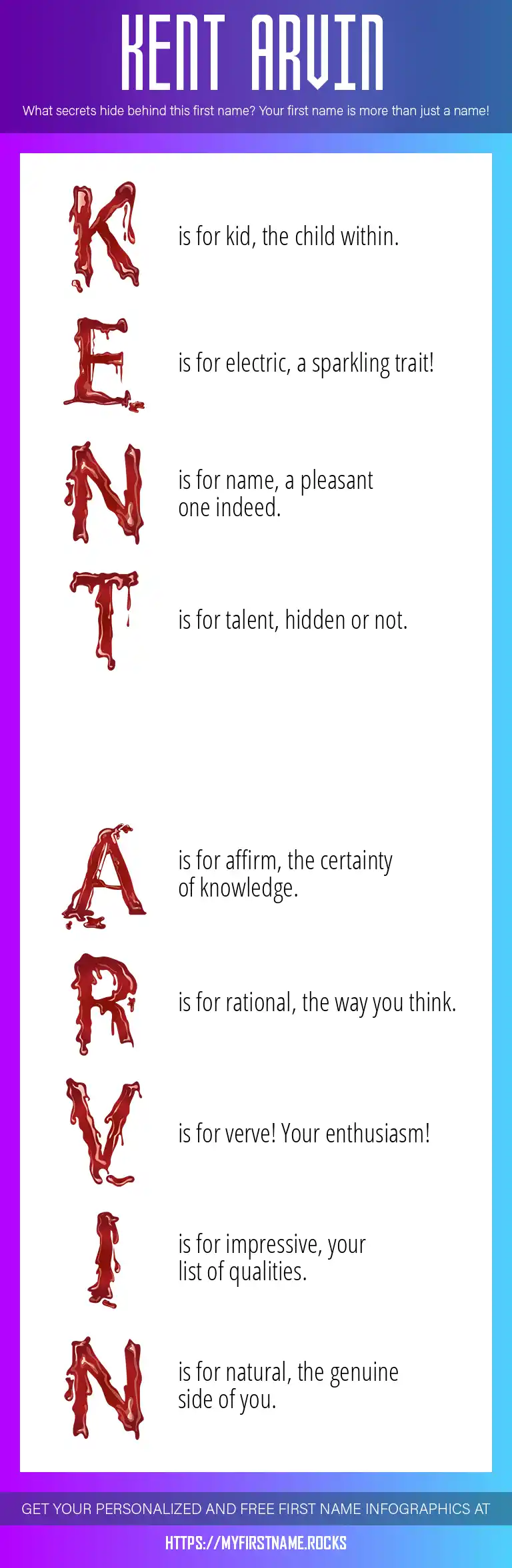 KENT ARVIN

What secrets hide behind this first name? Your first name is more than just a name!

K is for kid, the child within.

E is for electric, a sparkling trait!

N is for name, a pleasant one indeed.

T is for talent, hidden or not.

A is for affirm, the certainty of knowledge.

R is for rational, the way you think.

V is for verve! Your enthusiasm!

I is for impressive, your list of qualities.

N is for natural, the genuine side of you.

GET YOUR PERSONALIZED AND FREE FIRST NAME INFOGRAPHICS AT

HTTPS://MYFIRSTNAME.ROCKS