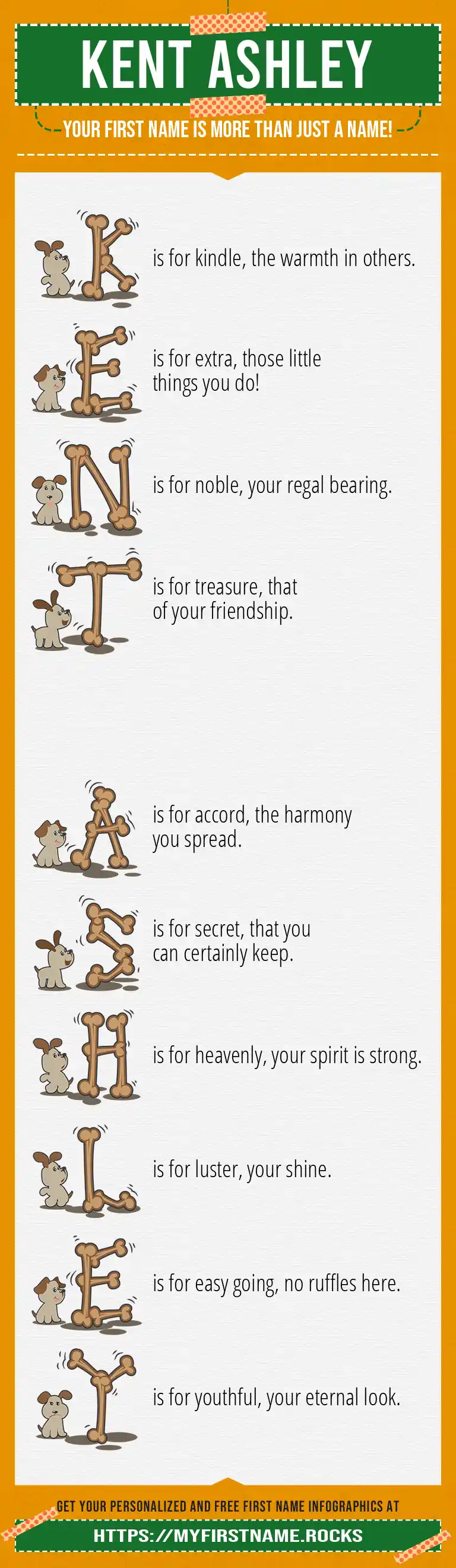 KENT ASHLEY

YOUR FIRST NAME IS MORE THAN JUST A NAME!

K is for kindle, the warmth in others.

E is for extra, those little things you do!

N is for noble, your regal bearing.

T is for treasure, that of your friendship.

A is for accord, the harmony you spread.

S is for secret, that you can certainly keep.

H is for heavenly, your spirit is strong.

L is for luster, your shine.

E is for easy going, no ruffles here.

Y is for youthful, your eternal look.

GET YOUR PERSONALIZED AND FREE FIRST NAME INFOGRAPHICS AT

HTTPS://MYFIRSTNAME.ROCKS