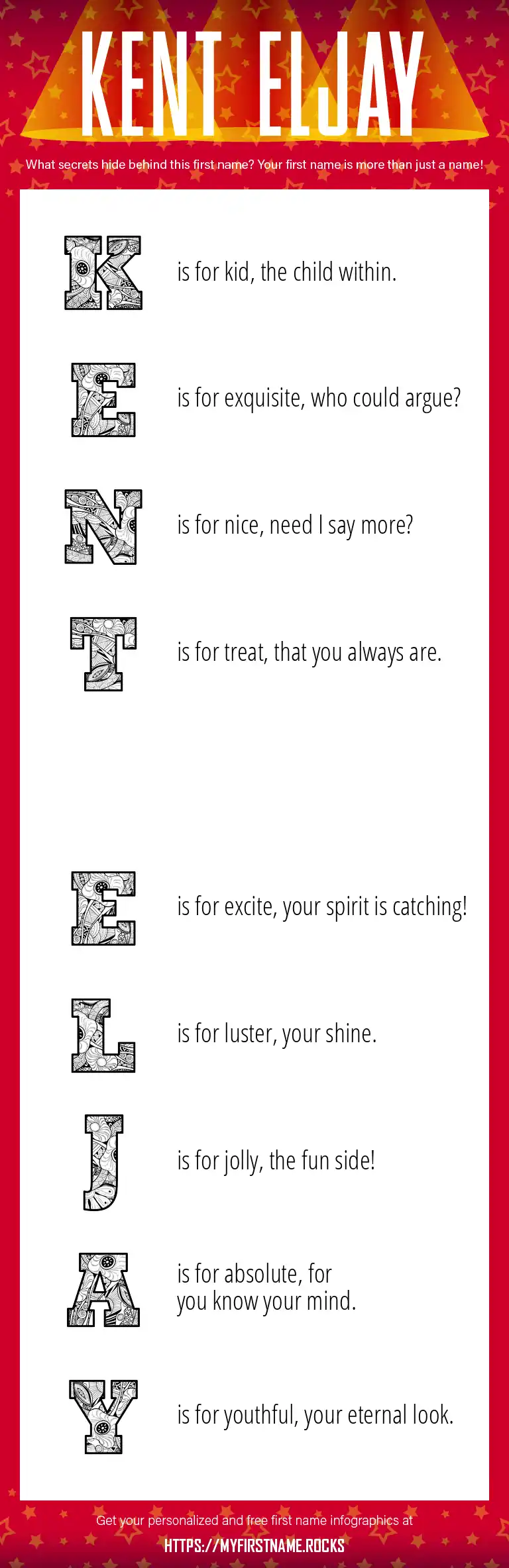 KENT ELJAY

What secrets hide behind this first name? Your first name is more than just a name!

K is for kid, the child within.

E is for exquisite, who could argue?

N is for nice, need I say more?

T is for treat, that you always are.

E is for excite, your spirit is catching!

L is for luster, your shine.

J is for jolly, the fun side!

A is for absolute, for you know your mind.

Y is for youthful, your eternal look.

Get your personalized and free first name infographics at

HTTPS://MYFIRSTNAME.ROCKS