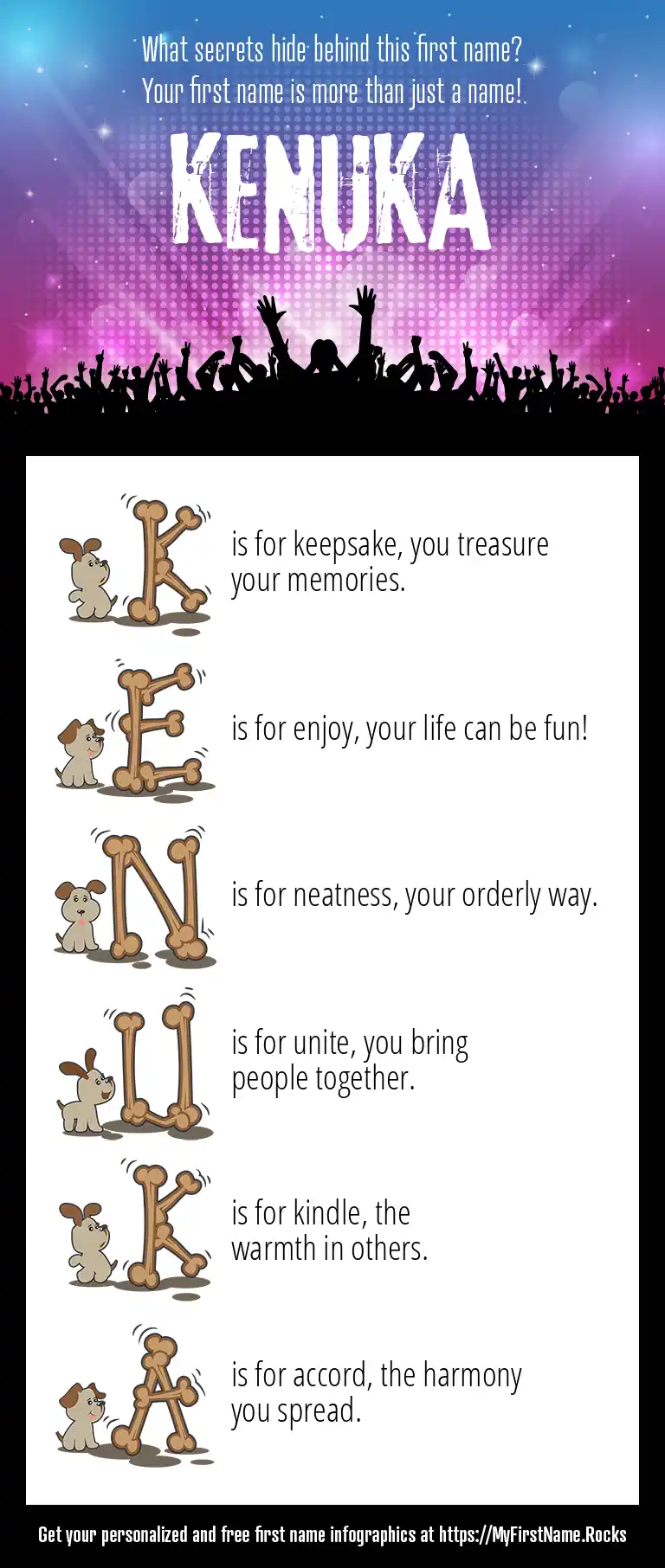 What secrets hide behind this first name?
Your first name is more than just a name!

KENUKA

K is for keepsake, you treasure your memories.

E is for enjoy, your life can be fun!

N is for neatness, your orderly way.

U is for unite, you bring people together.

K is for kindle, the warmth in others.

A is for accord, the harmony you spread.

Get your personalized and free first name infographics at https://MyFirstName.Rocks