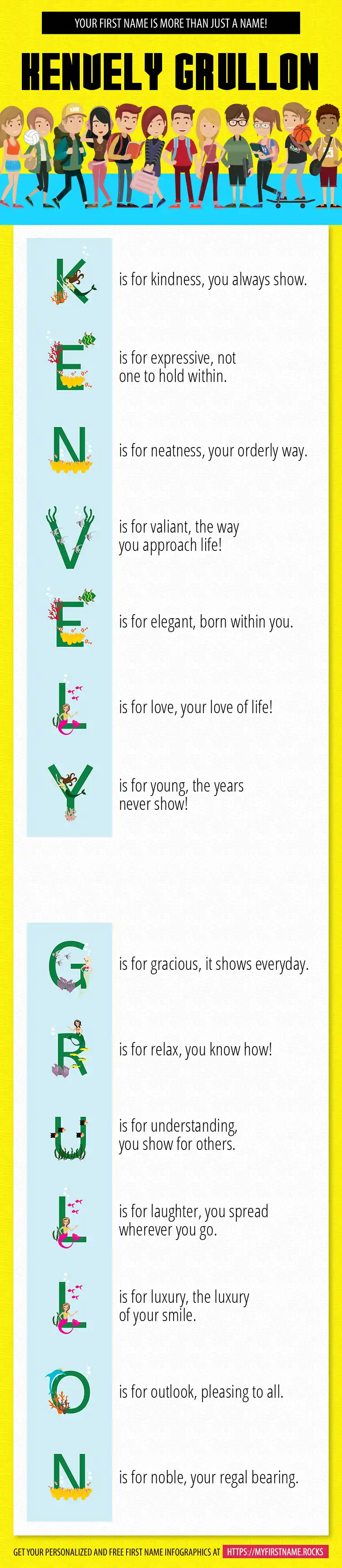 YOUR FIRST NAME IS MORE THAN JUST A NAME!

KENVELY GRULLON

K is for kindness, you always show.

E is for expressive, not one to hold within.

N is for neatness, your orderly way.

V is for valiant, the way you approach life!

E is for elegant, born within you.

L is for love, your love of life!

Y is for young, the years never show!

G is for gracious, it shows everyday.

R is for relax, you know how!

U is for understanding, you show for others.

L is for laughter, you spread wherever you go.

L is for luxury, the luxury of your smile.

O is for outlook, pleasing to all.

N is for noble, your regal bearing.

GET YOUR PERSONALIZED AND FREE FIRST NAME INFOGRAPHICS AT HTTPS://MYFIRSTNAME.ROCKS