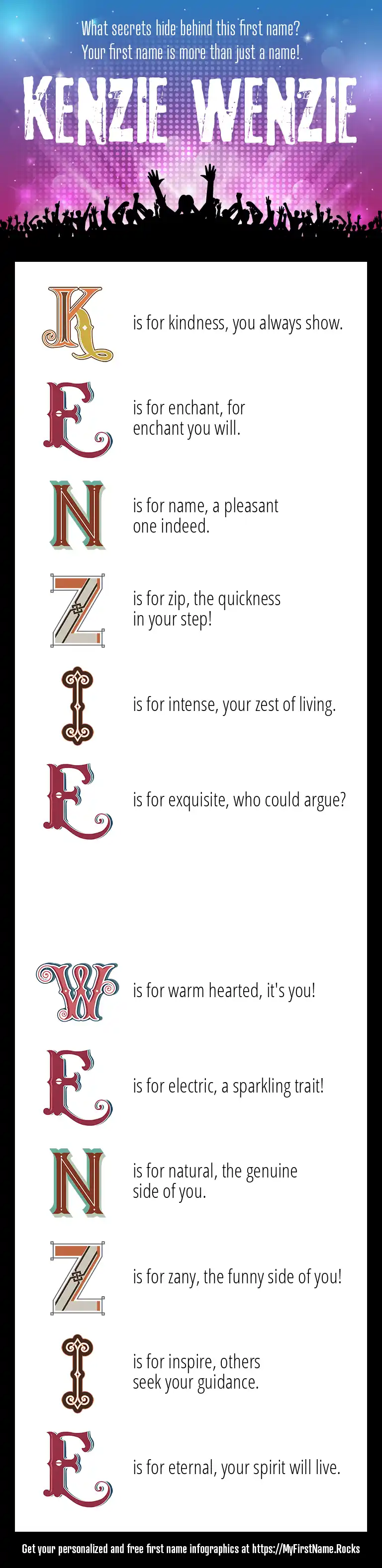 What secrets hide behind this first name?
Your first name is more than just a name!

KENZIE WENZIE

K is for kindness, you always show.

E is for enchant, for enchant you will.

N is for name, a pleasant one indeed.

Z is for zip, the quickness in your step!

I is for intense, your zest of living.

E is for exquisite, who could argue?

W is for warm hearted, it's you!

E is for electric, a sparkling trait!

N is for natural, the genuine side of you.

Z is for zany, the funny side of you!

I is for inspire, others seek your guidance.

E is for eternal, your spirit will live.

Get your personalized and free first name infographics at https://MyFirstName.Rocks