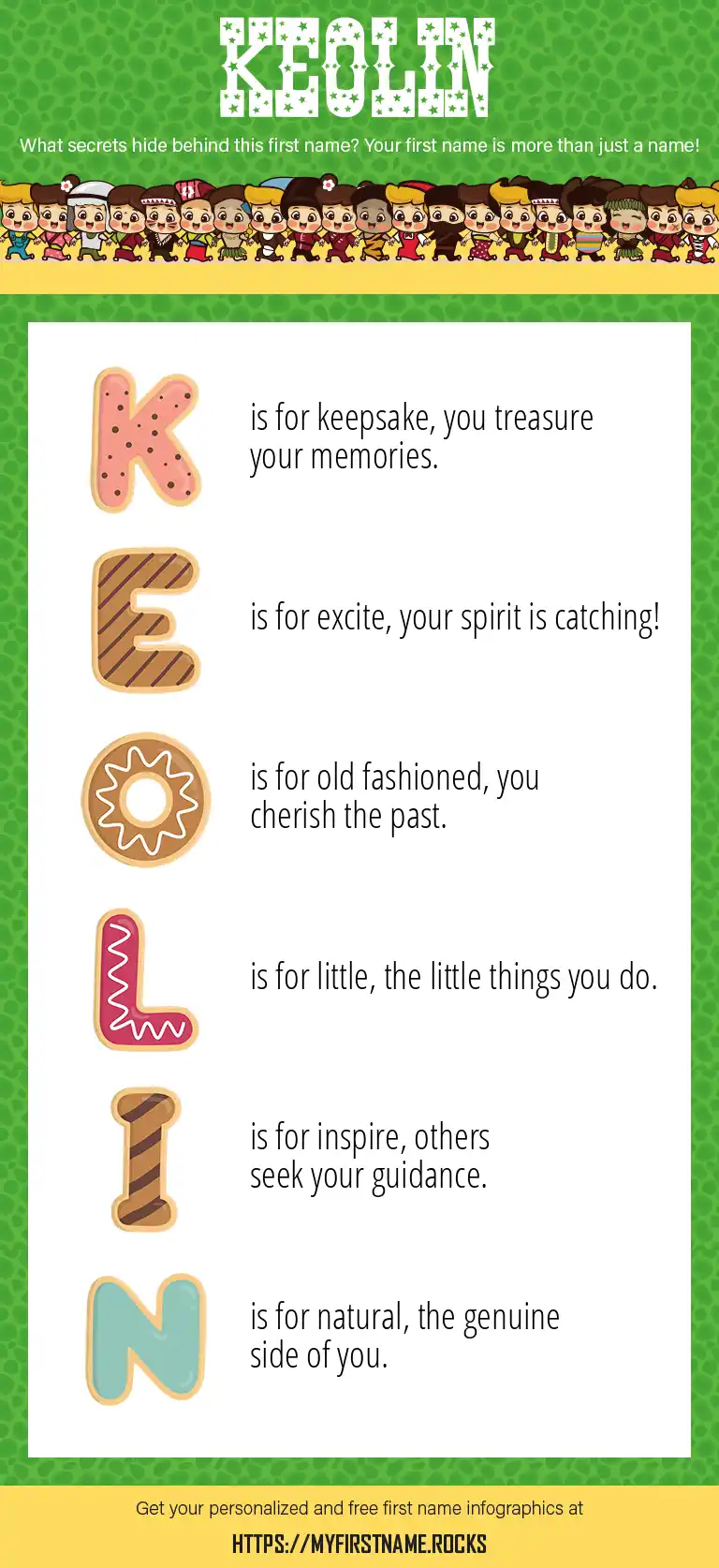 KEOLIN

What secrets hide behind this first name? Your first name is more than just a name!

K is for keepsake, you treasure your memories.

E is for excite, your spirit is catching!

O is for old fashioned, you cherish the past.

L is for little, the little things you do.

I is for inspire, others seek your guidance.

N is for natural, the genuine side of you.

Get your personalized and free first name infographics at

HTTPS://MYFIRSTNAME.ROCKS