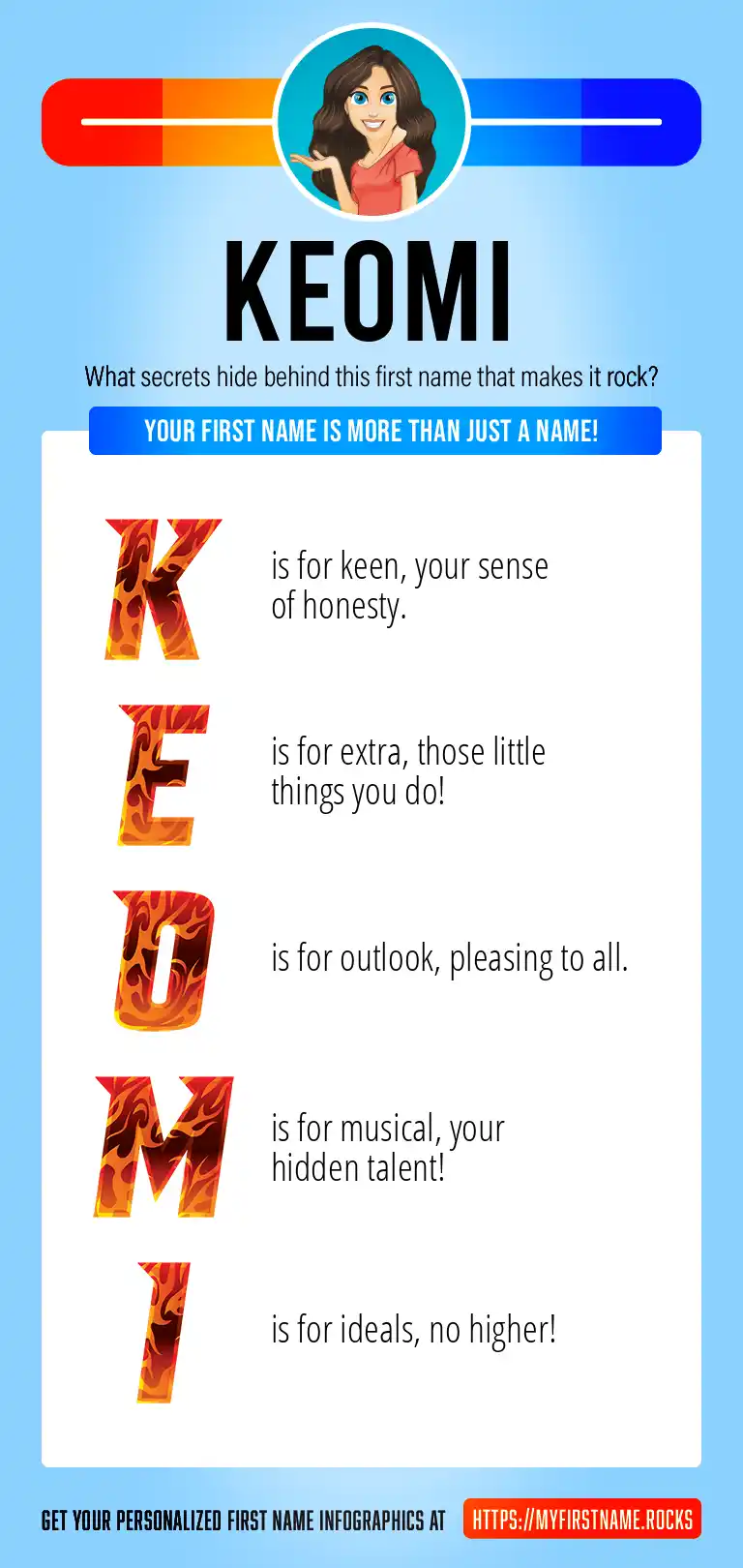 KEOMI

What secrets hide behind this first name that makes it rock?

YOUR FIRST NAME IS MORE THAN JUST A NAME!

K is for keen, your sense of honesty.

E is for extra, those little things you do!

O is for outlook, pleasing to all.

M is for musical, your hidden talent!

I is for ideals, no higher!

GET YOUR PERSONALIZED FIRST NAME INFOGRAPHICS AT HTTPS://MYFIRSTNAME.ROCKS