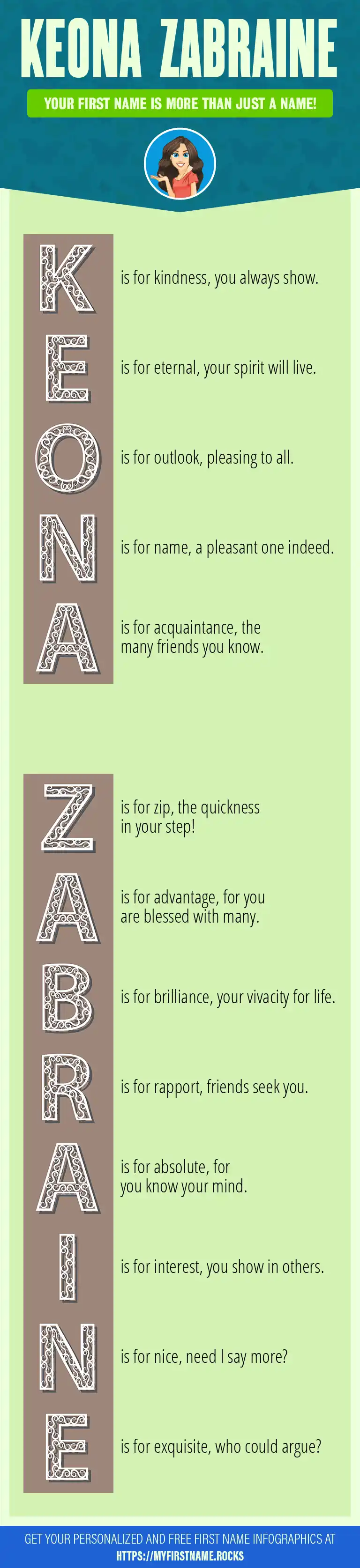 KEONA ZABRAINE

YOUR FIRST NAME IS MORE THAN JUST A NAME!

K is for kindness, you always show.

E is for eternal, your spirit will live.

O is for outlook, pleasing to all.

N is for name, a pleasant one indeed.

A is for acquaintance, the many friends you know.

Z is for zip, the quickness in your step!

A is for advantage, for you are blessed with many.

B is for brilliance, your vivacity for life.

R is for rapport, friends seek you.

A is for absolute, for you know your mind.

I is for interest, you show in others.

N is for nice, need I say more?

E is for exquisite, who could argue?

GET YOUR PERSONALIZED AND FREE FIRST NAME INFOGRAPHICS AT HTTPS://MYFIRSTNAME.ROCKS