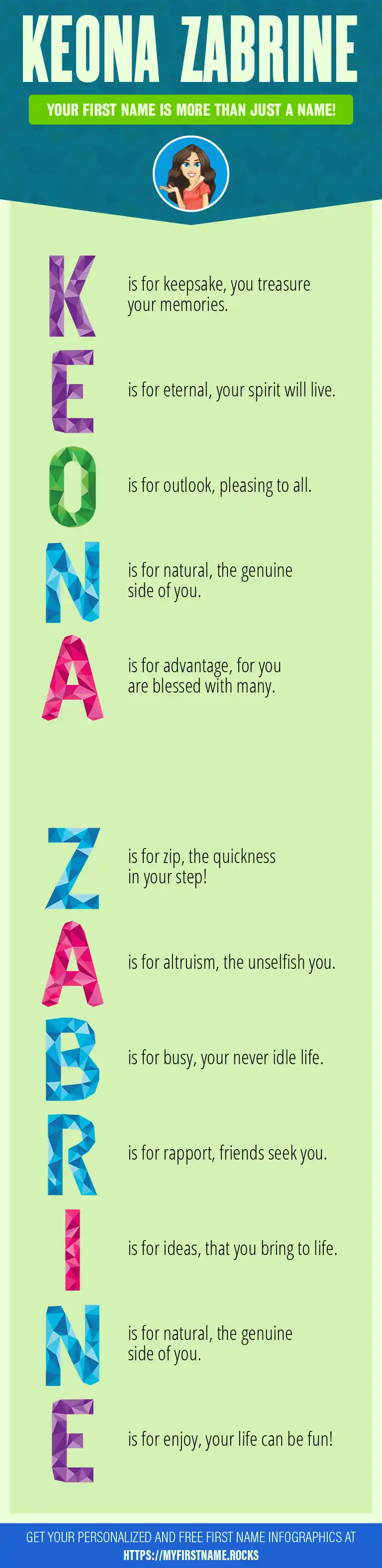 KEONA ZABRINE

YOUR FIRST NAME IS MORE THAN JUST A NAME!

K is for keepsake, you treasure your memories.

E is for eternal, your spirit will live.

O is for outlook, pleasing to all.

N is for natural, the genuine side of you.

A is for advantage, for you are blessed with many.

Z is for zip, the quickness in your step!

A is for altruism, the unselfish you.

B is for busy, your never idle life.

R is for rapport, friends seek you.

I is for ideas, that you bring to life.

N is for natural, the genuine side of you.

E is for enjoy, your life can be fun!

GET YOUR PERSONALIZED AND FREE FIRST NAME INFOGRAPHICS AT HTTPS://MYFIRSTNAME.ROCKS