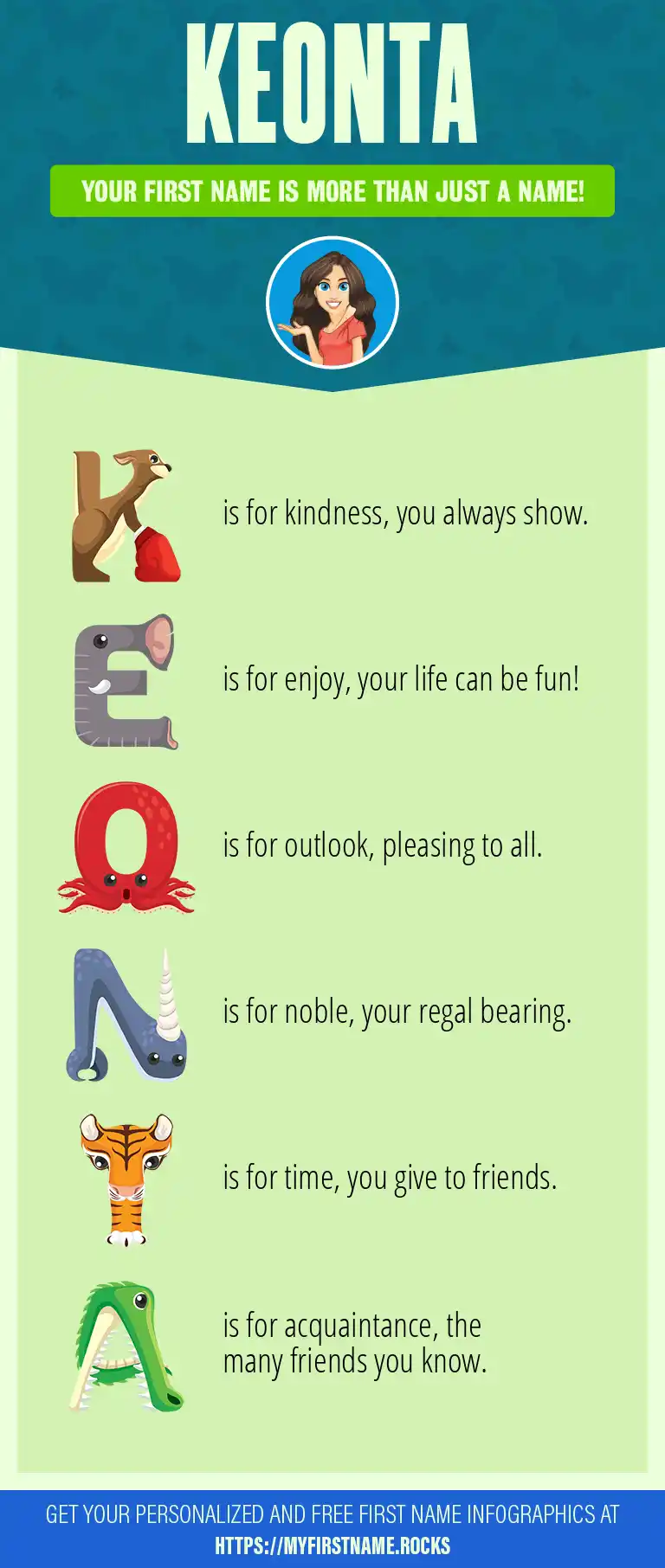 KEONTA

YOUR FIRST NAME IS MORE THAN JUST A NAME!

K is for kindness, you always show.

E is for enjoy, your life can be fun!

O is for outlook, pleasing to all.

N is for noble, your regal bearing.

T is for time, you give to friends.

A is for acquaintance, the many friends you know.

GET YOUR PERSONALIZED AND FREE FIRST NAME INFOGRAPHICS AT HTTPS://MYFIRSTNAME.ROCKS