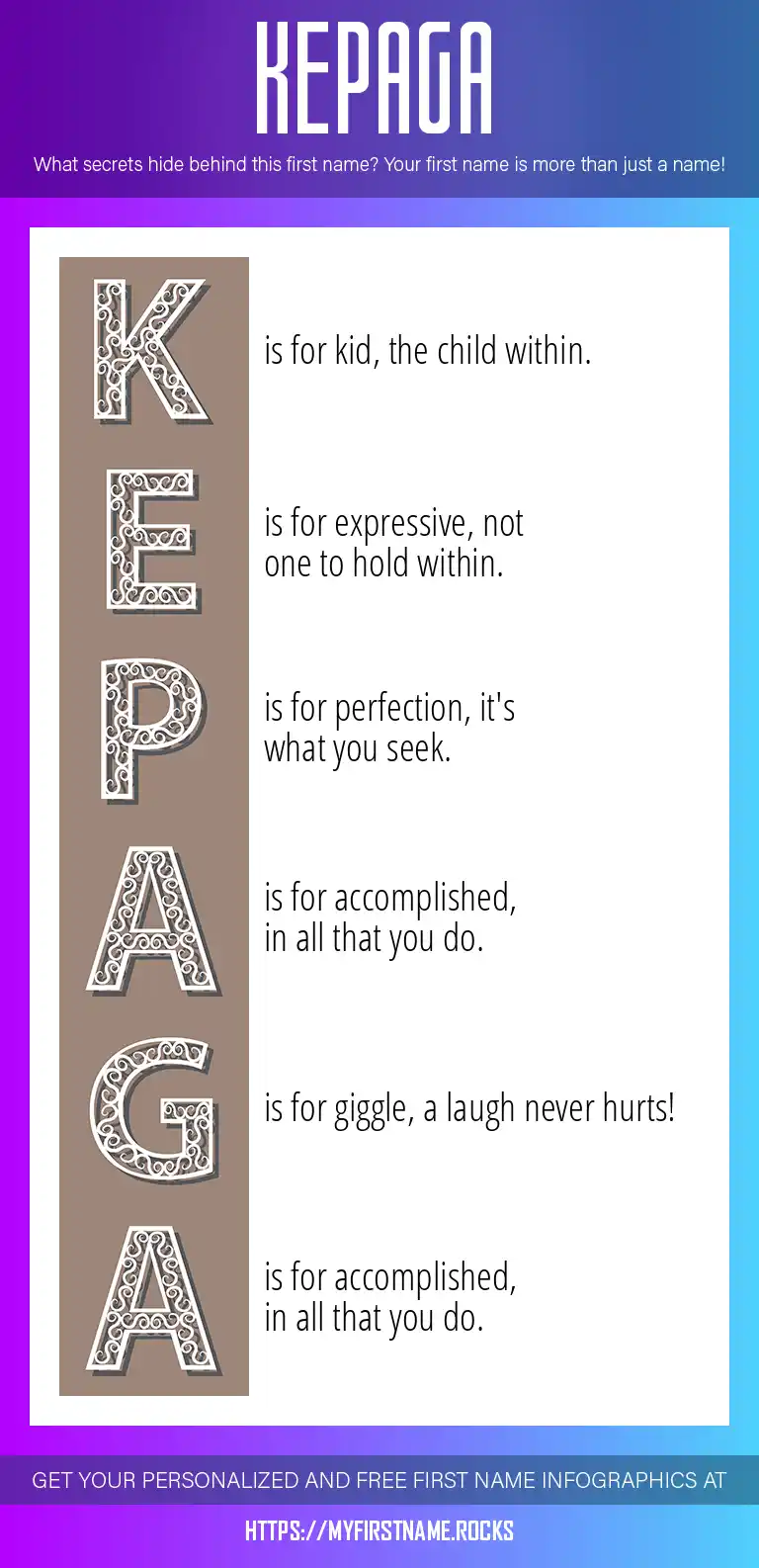 KEPAGA

What secrets hide behind this first name? Your first name is more than just a name!

K is for kid, the child within.

E is for expressive, not one to hold within.

P is for perfection, it's what you seek.

A is for accomplished, in all that you do.

G is for giggle, a laugh never hurts!

A is for accomplished, in all that you do.

GET YOUR PERSONALIZED AND FREE FIRST NAME INFOGRAPHICS AT

HTTPS://MYFIRSTNAME.ROCKS