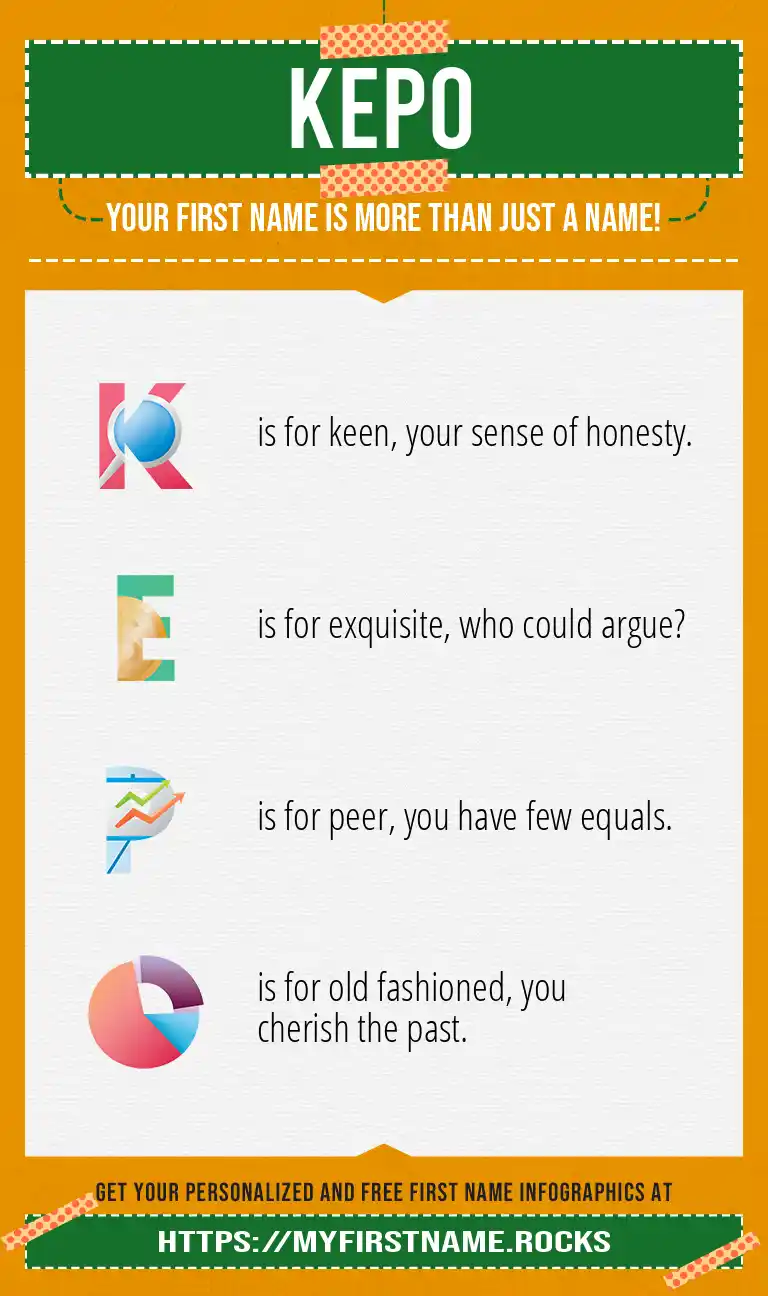 KEPO

YOUR FIRST NAME IS MORE THAN JUST A NAME!

K is for keen, your sense of honesty.

E is for exquisite, who could argue?

P is for peer, you have few equals.

O is for old fashioned, you cherish the past.

GET YOUR PERSONALIZED AND FREE FIRST NAME INFOGRAPHICS AT

HTTPS://MYFIRSTNAME.ROCKS