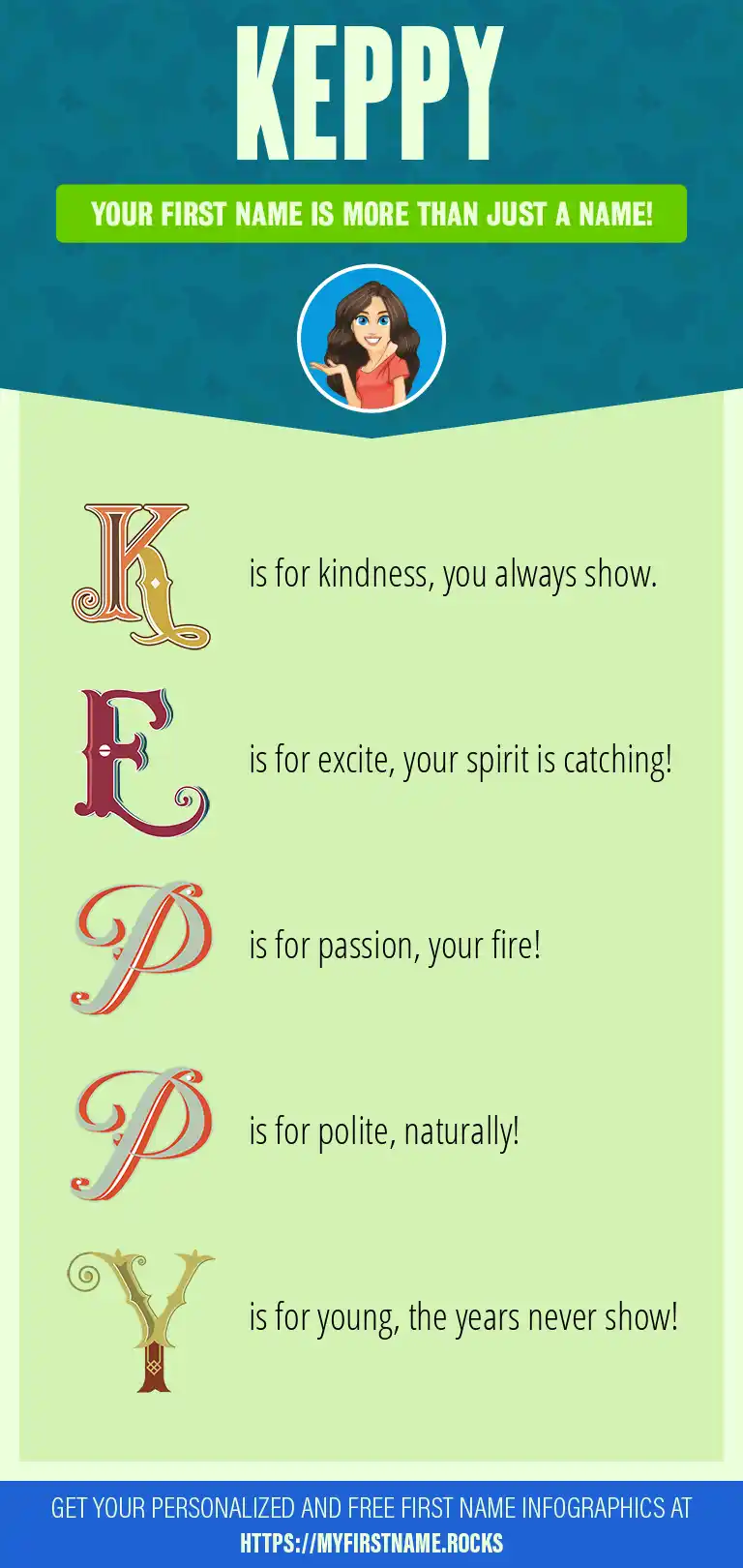 KEPPY

YOUR FIRST NAME IS MORE THAN JUST A NAME!

K is for kindness, you always show.

E is for excite, your spirit is catching!

P is for passion, your fire!

P is for polite, naturally!

Y is for young, the years never show!

GET YOUR PERSONALIZED AND FREE FIRST NAME INFOGRAPHICS AT HTTPS://MYFIRSTNAME.ROCKS