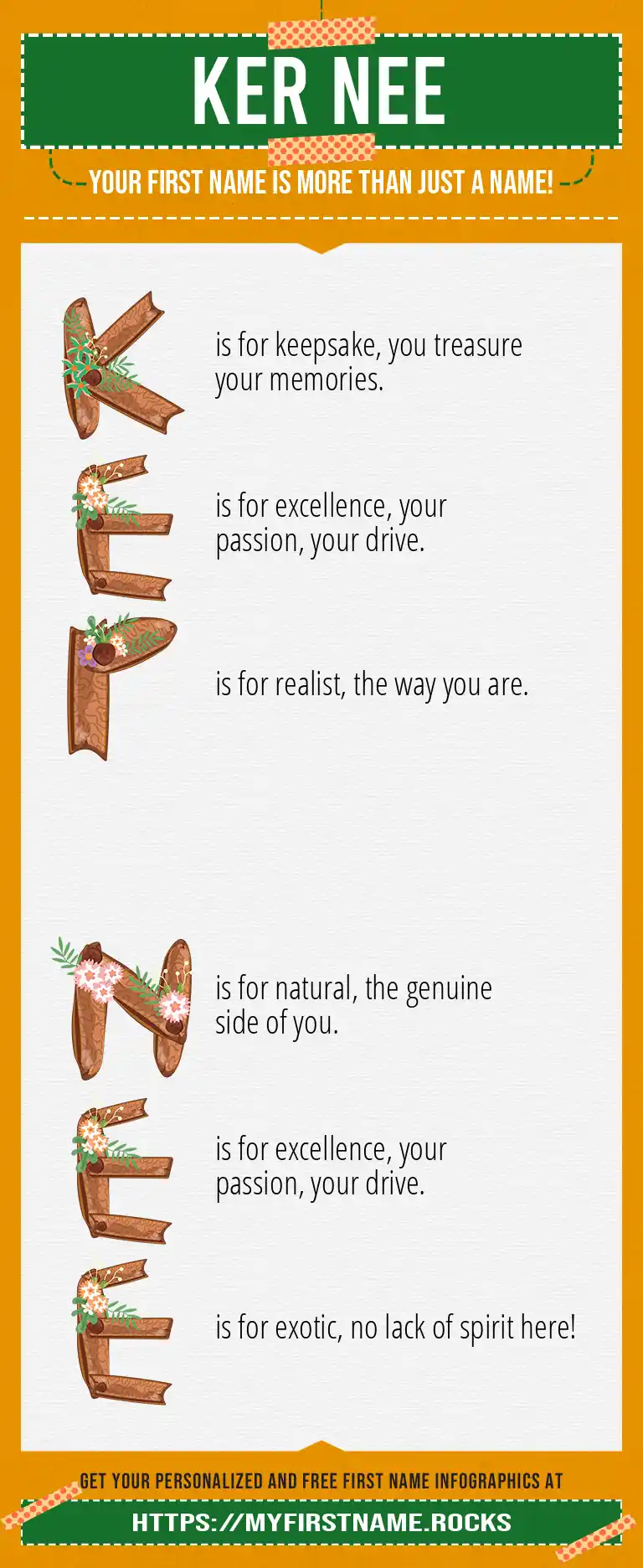 KER NEE

YOUR FIRST NAME IS MORE THAN JUST A NAME!

K is for keepsake, you treasure your memories.

E is for excellence, your passion, your drive.

R is for realist, the way you are.

N is for natural, the genuine side of you.

E is for excellence, your passion, your drive.

E is for exotic, no lack of spirit here!

GET YOUR PERSONALIZED AND FREE FIRST NAME INFOGRAPHICS AT

HTTPS://MYFIRSTNAME.ROCKS