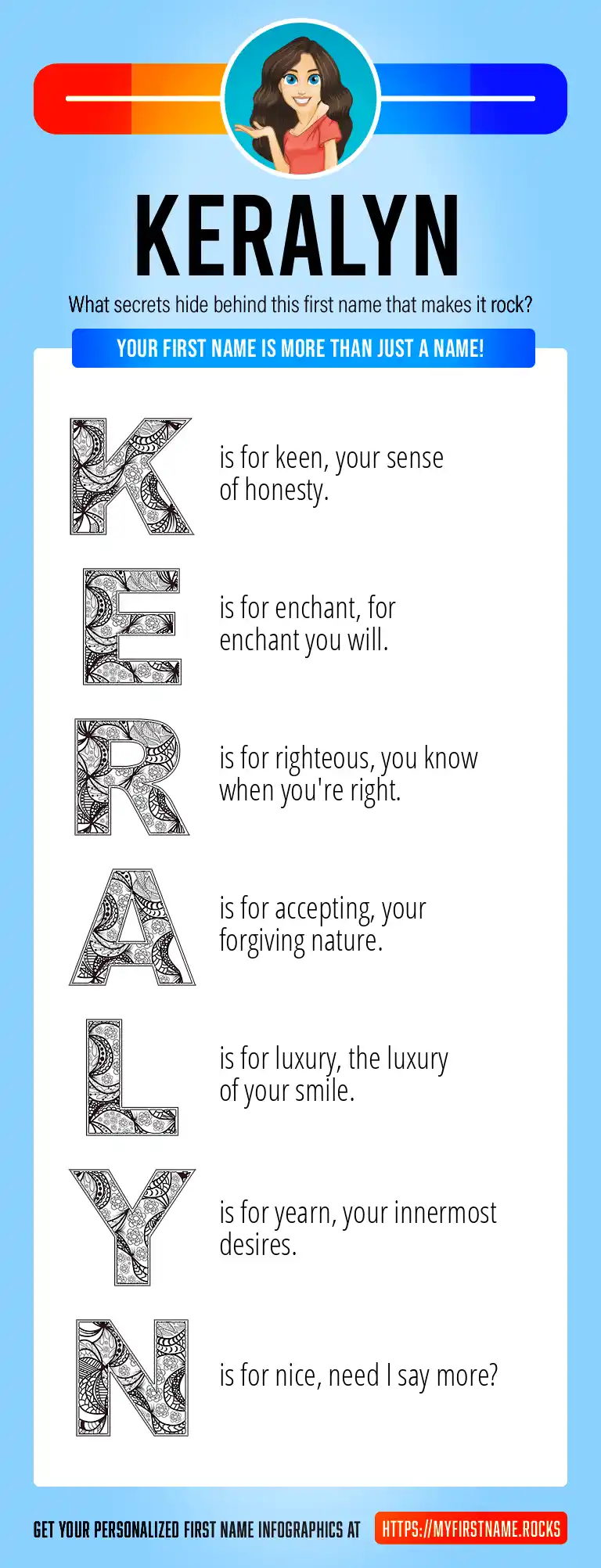 KERALYN

What secrets hide behind this first name that makes it rock?

YOUR FIRST NAME IS MORE THAN JUST A NAME!

K is for keen, your sense of honesty.

E is for enchant, for enchant you will.

R is for righteous, you know when you're right.

A is for accepting, your forgiving nature.

L is for luxury, the luxury of your smile.

Y is for yearn, your innermost desires.

N is for nice, need I say more?

GET YOUR PERSONALIZED FIRST NAME INFOGRAPHICS AT HTTPS://MYFIRSTNAME.ROCKS