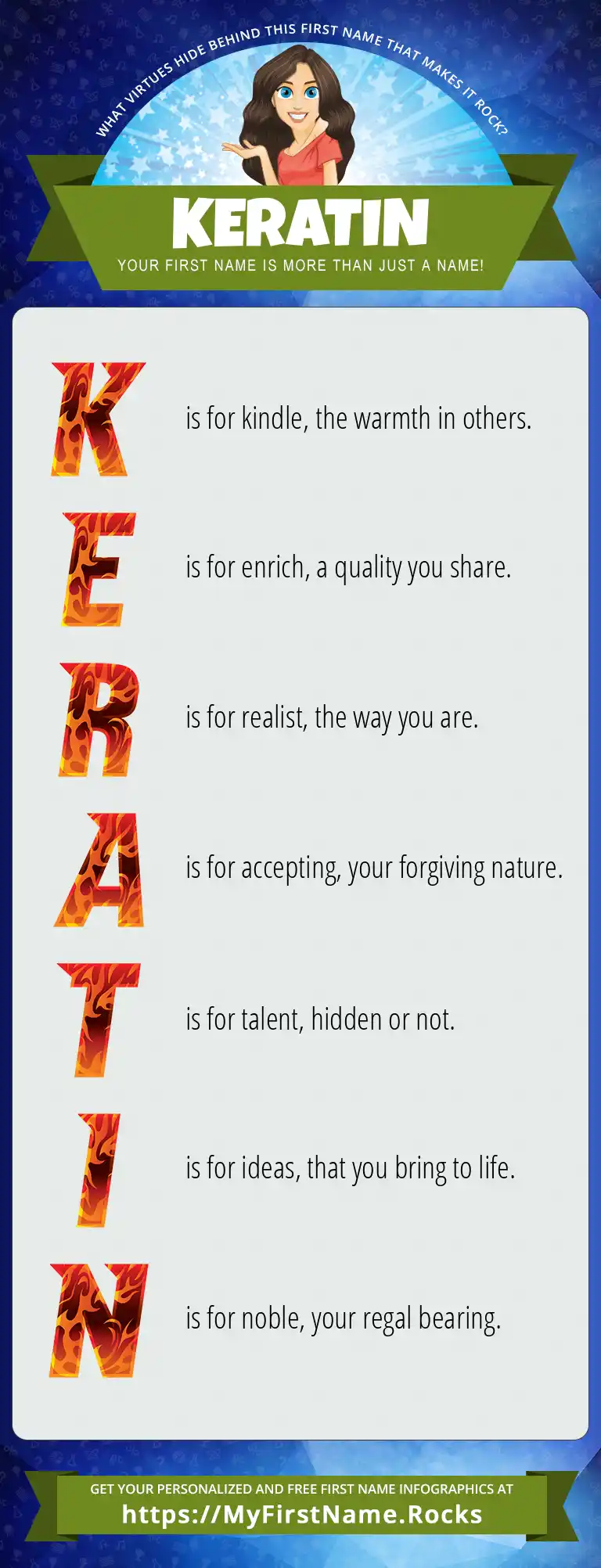 WHAT VIRTUES HIDE BEHIND THIS FIRST NAME THAT MAKES IT ROCK?

KERATIN

YOUR FIRST NAME IS MORE THAN JUST A NAME!

K is for kindle, the warmth in others.

E is for enrich, a quality you share.

R is for realist, the way you are.

A is for accepting, your forgiving nature.

T is for talent, hidden or not.

I is for ideas, that you bring to life.

N is for noble, your regal bearing.

GET YOUR PERSONALIZED AND FREE FIRST NAME INFOGRAPHICS AT

https://MyFirstName.Rocks