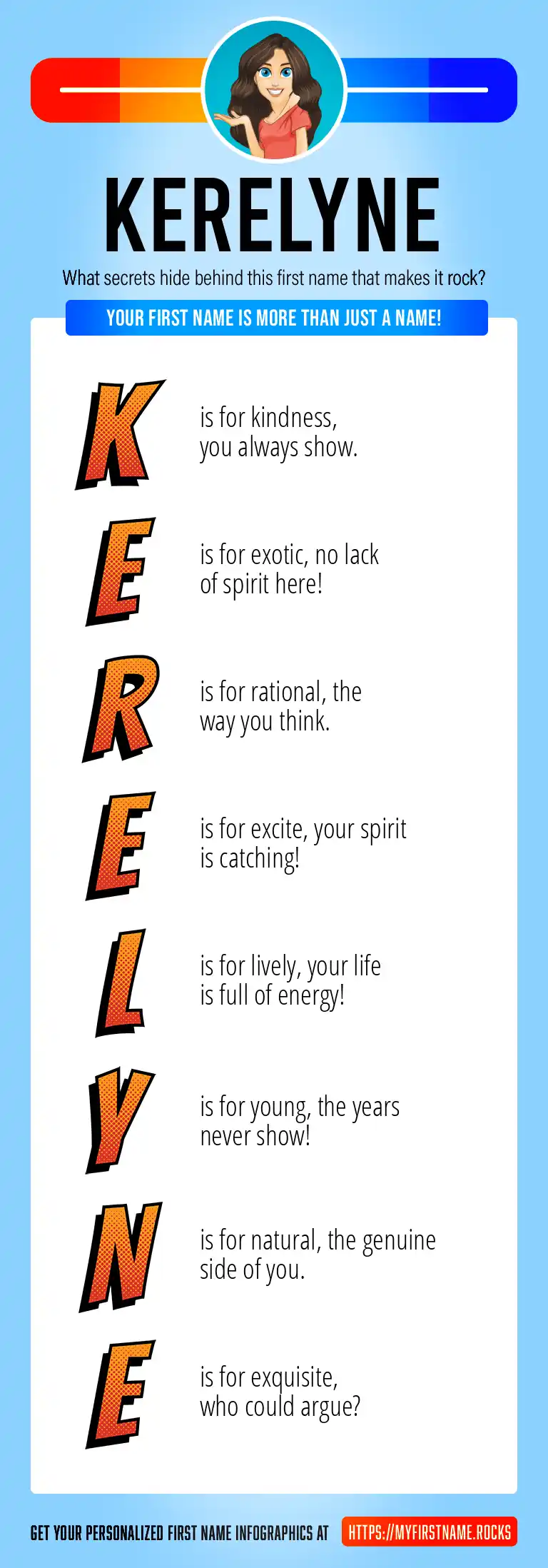 KERELYNE

What secrets hide behind this first name that makes it rock?

YOUR FIRST NAME IS MORE THAN JUST A NAME!

K is for kindness, you always show.

E is for exotic, no lack of spirit here!

R is for rational, the way you think.

E is for excite, your spirit is catching!

L is for lively, your life is full of energy!

Y is for young, the years never show!

N is for natural, the genuine side of you.

E is for exquisite, who could argue?

GET YOUR PERSONALIZED FIRST NAME INFOGRAPHICS AT HTTPS://MYFIRSTNAME.ROCKS