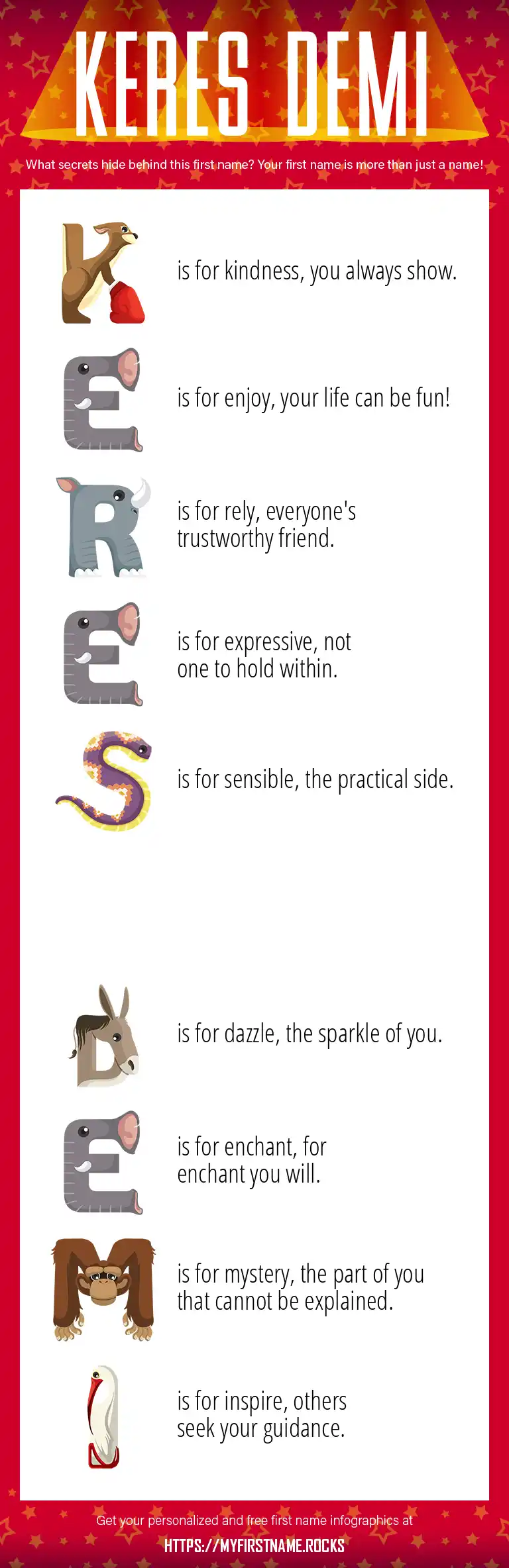 KERES DEMI

What secrets hide behind this first name? Your first name is more than just a name!

K is for kindness, you always show.

E is for enjoy, your life can be fun!

R is for rely, everyone's trustworthy friend.

E is for expressive, not one to hold within.

S is for sensible, the practical side.

D is for dazzle, the sparkle of you.

E is for enchant, for enchant you will.

M is for mystery, the part of you that cannot be explained.

I is for inspire, others seek your guidance.

Get your personalized and free first name infographics at

HTTPS://MYFIRSTNAME.ROCKS