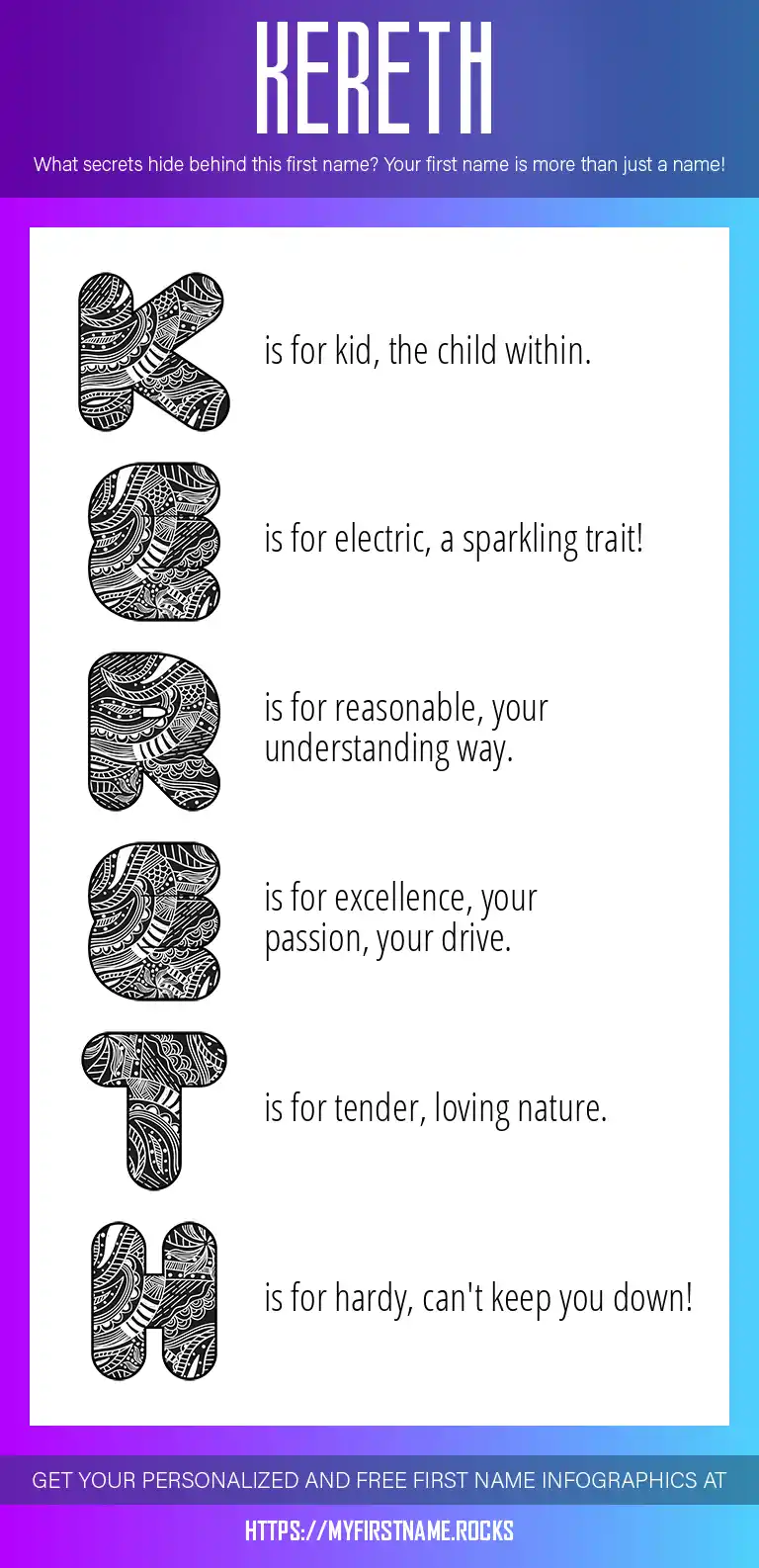 KERETH

What secrets hide behind this first name? Your first name is more than just a name!

K is for kid, the child within.

E is for electric, a sparkling trait!

R is for reasonable, your understanding way.

E is for excellence, your passion, your drive.

T is for tender, loving nature.

H is for hardy, can't keep you down!

GET YOUR PERSONALIZED AND FREE FIRST NAME INFOGRAPHICS AT

HTTPS://MYFIRSTNAME.ROCKS