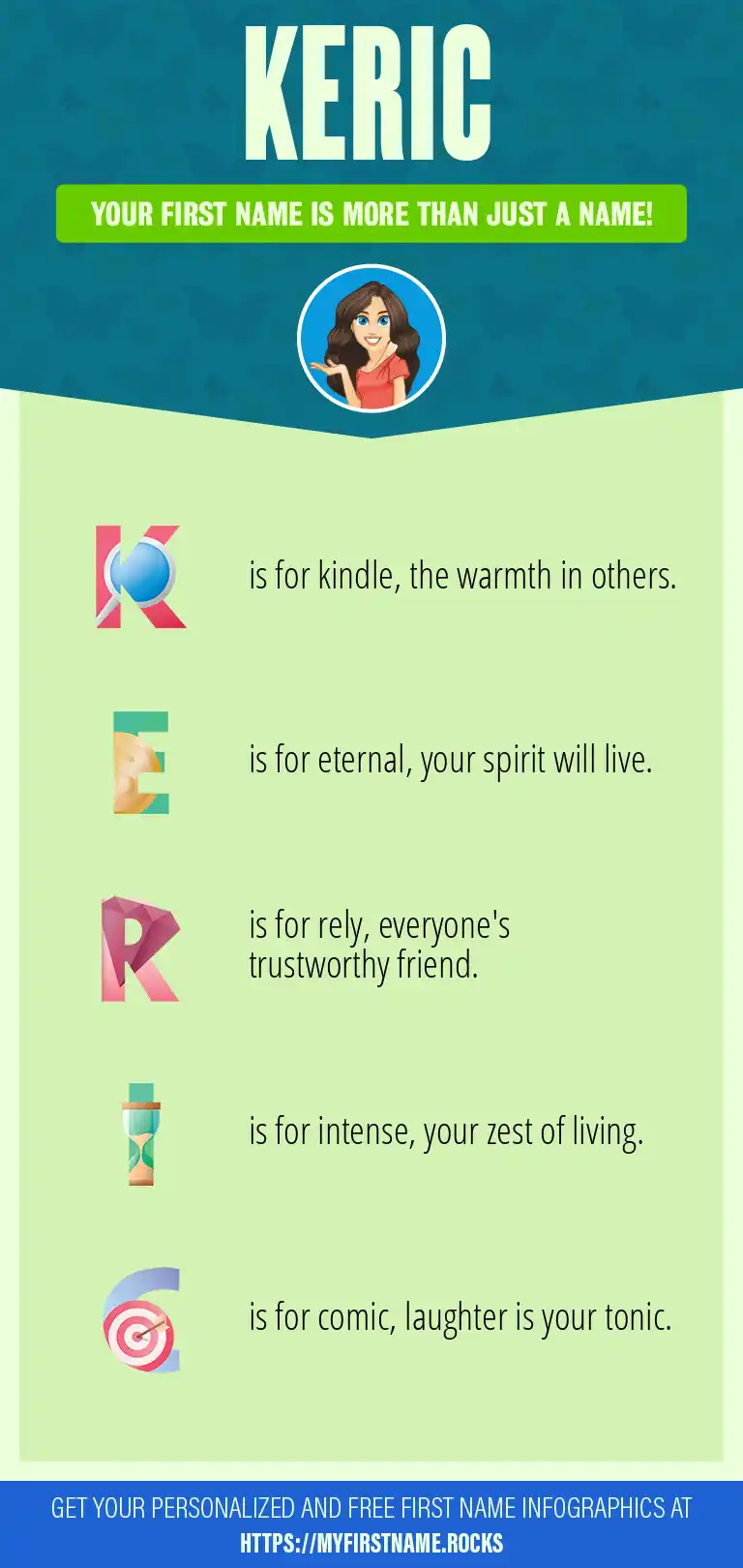 KERIC

YOUR FIRST NAME IS MORE THAN JUST A NAME!

K is for kindle, the warmth in others.

E is for eternal, your spirit will live.

R is for rely, everyone's trustworthy friend.

I is for intense, your zest of living.

C is for comic, laughter is your tonic.

GET YOUR PERSONALIZED AND FREE FIRST NAME INFOGRAPHICS AT HTTPS://MYFIRSTNAME.ROCKS