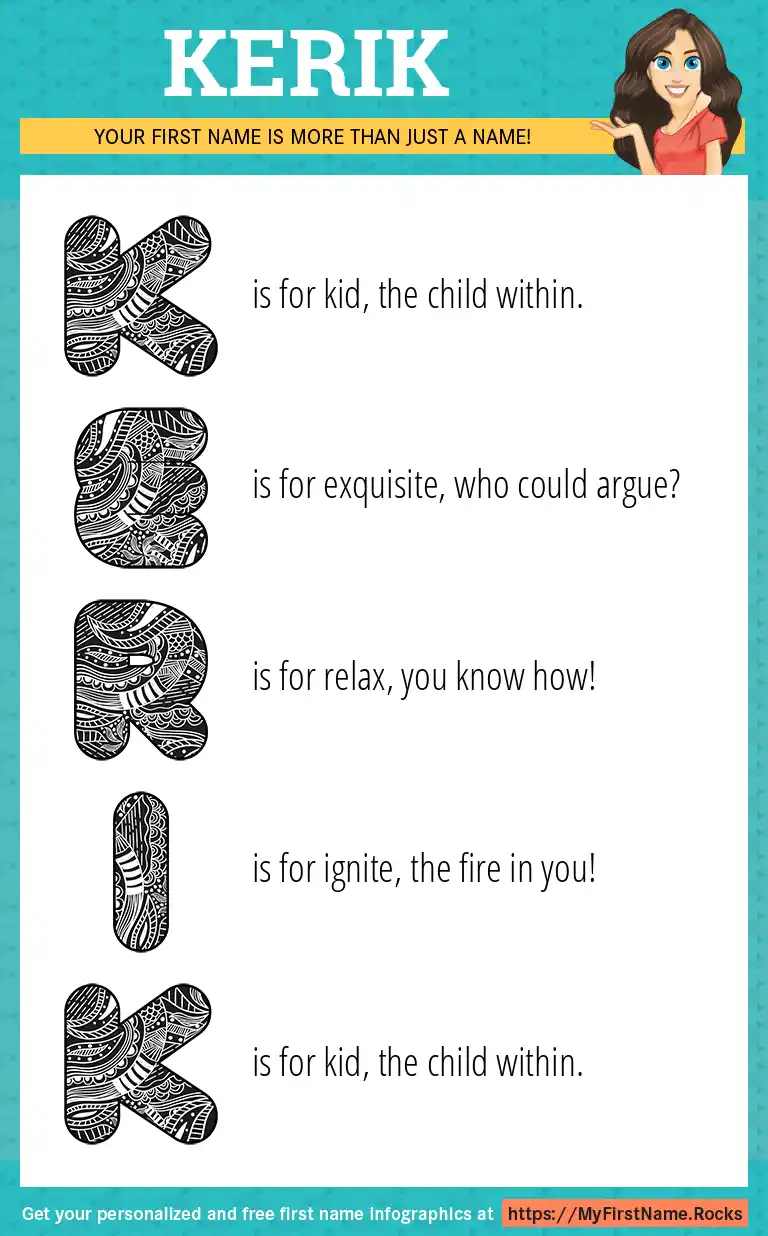 KERIK

YOUR FIRST NAME IS MORE THAN JUST A NAME!

K is for kid, the child within.

E is for exquisite, who could argue?

R is for relax, you know how!

I is for ignite, the fire in you!

K is for kid, the child within.

Get your personalized and free first name infographics at https://MyFirstName.Rocks