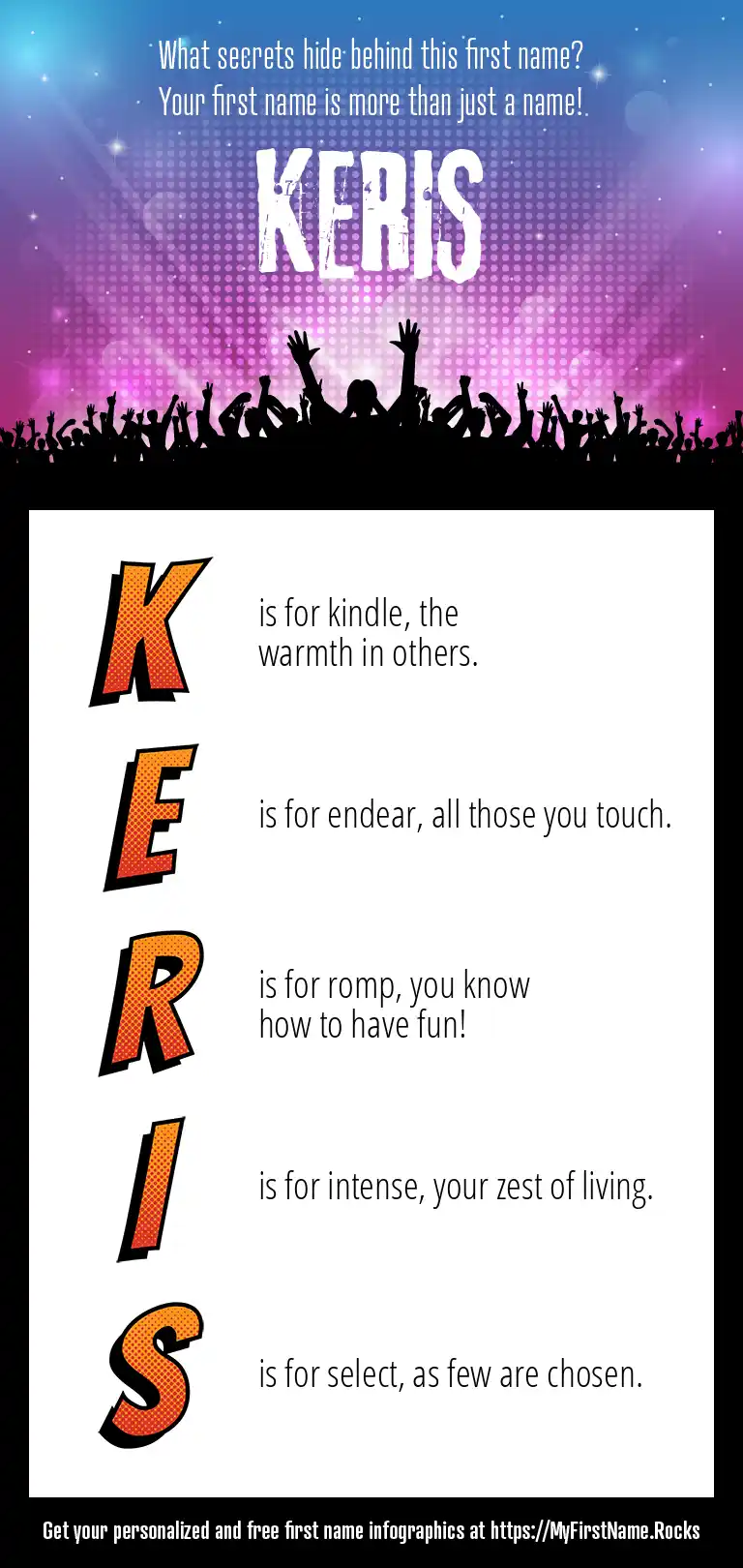 What secrets hide behind this first name?
Your first name is more than just a name!

KERIS

K is for kindle, the warmth in others.

E is for endear, all those you touch.

R is for romp, you know how to have fun!

I is for intense, your zest of living.

S is for select, as few are chosen.

Get your personalized and free first name infographics at https://MyFirstName.Rocks