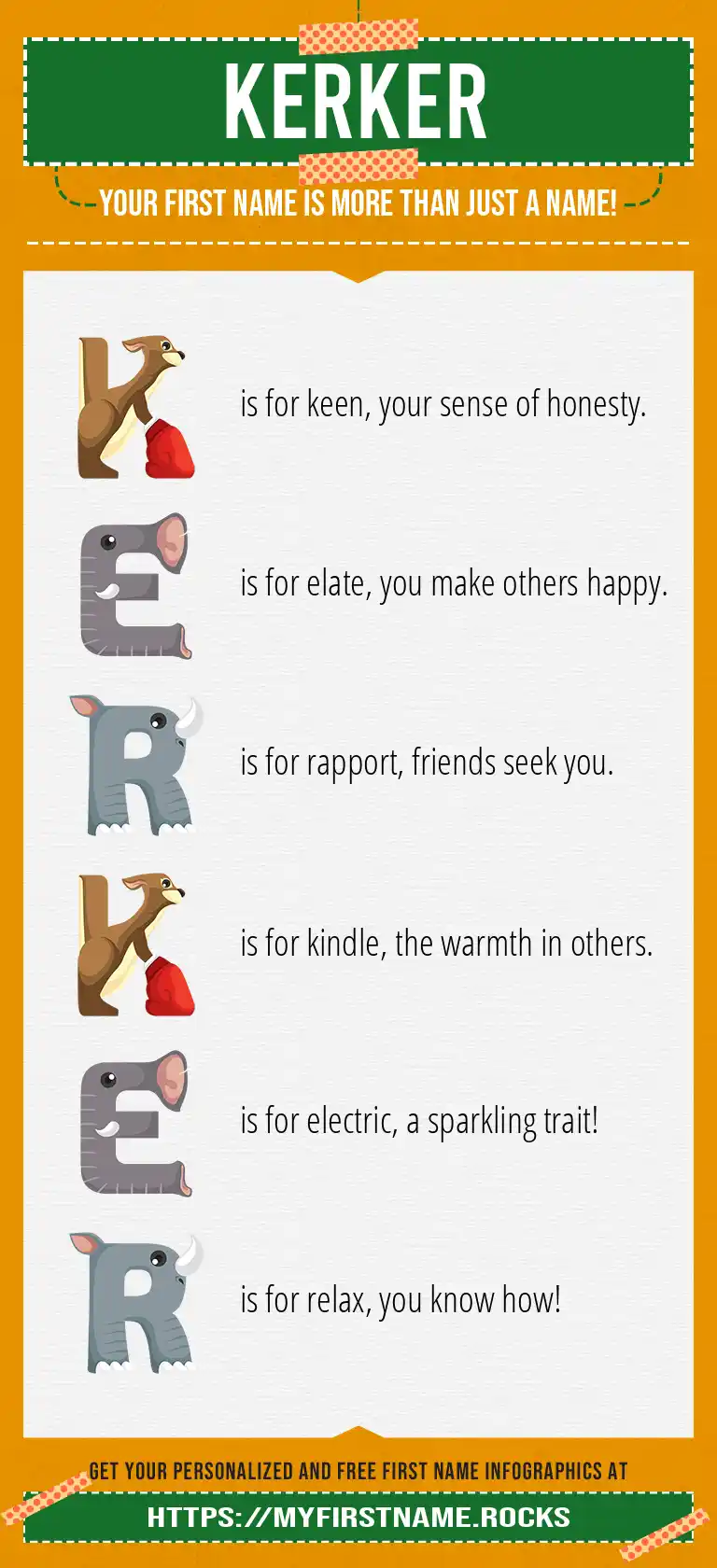 KERKER

YOUR FIRST NAME IS MORE THAN JUST A NAME!

K is for keen, your sense of honesty.

E is for elate, you make others happy.

R is for rapport, friends seek you.

K is for kindle, the warmth in others.

E is for electric, a sparkling trait!

R is for relax, you know how!

GET YOUR PERSONALIZED AND FREE FIRST NAME INFOGRAPHICS AT

HTTPS://MYFIRSTNAME.ROCKS