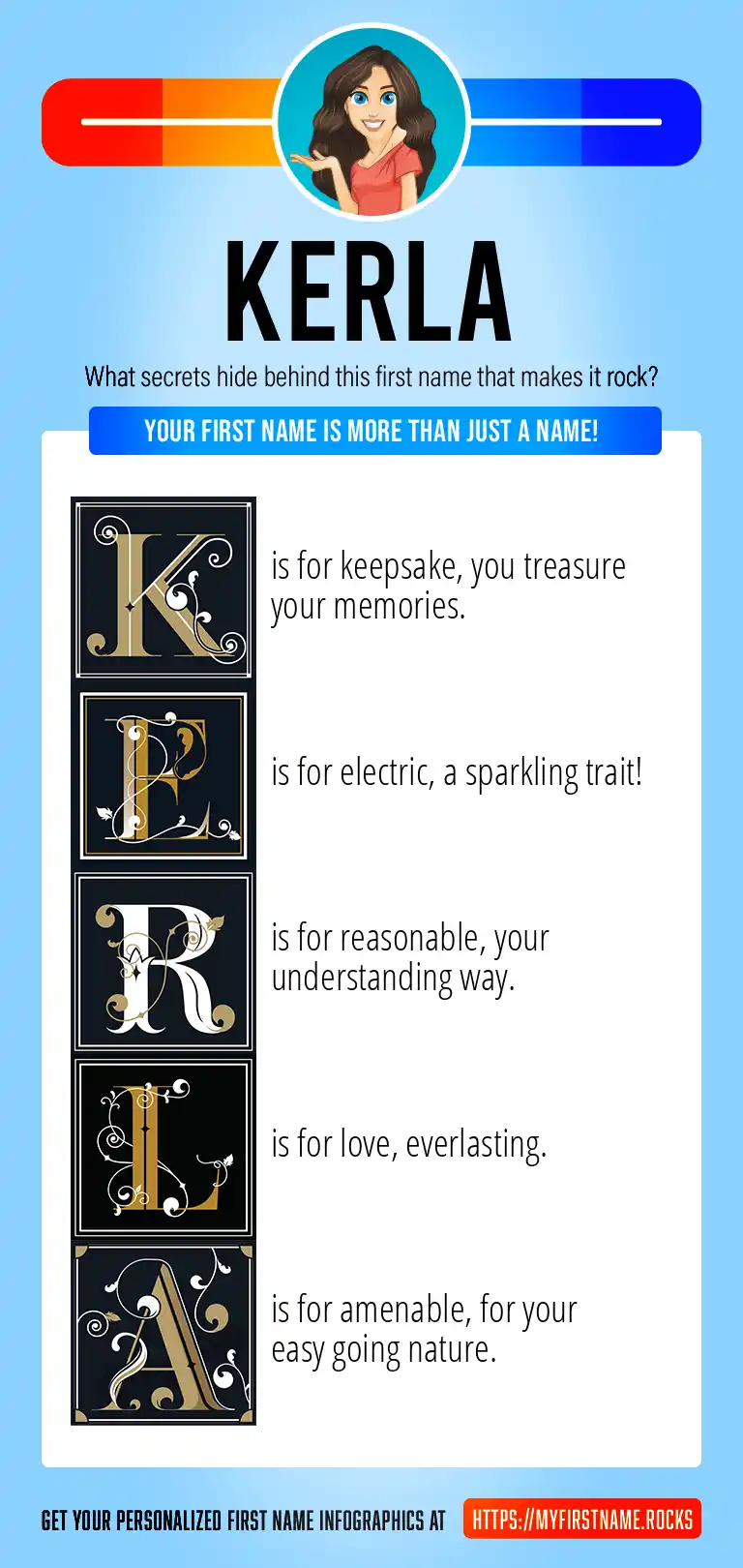 KERLA

What secrets hide behind this first name that makes it rock?

YOUR FIRST NAME IS MORE THAN JUST A NAME!

K is for keepsake, you treasure your memories.

E is for electric, a sparkling trait!

R is for reasonable, your understanding way.

L is for love, everlasting.

A is for amenable, for your easy going nature.

GET YOUR PERSONALIZED FIRST NAME INFOGRAPHICS AT HTTPS://MYFIRSTNAME.ROCKS