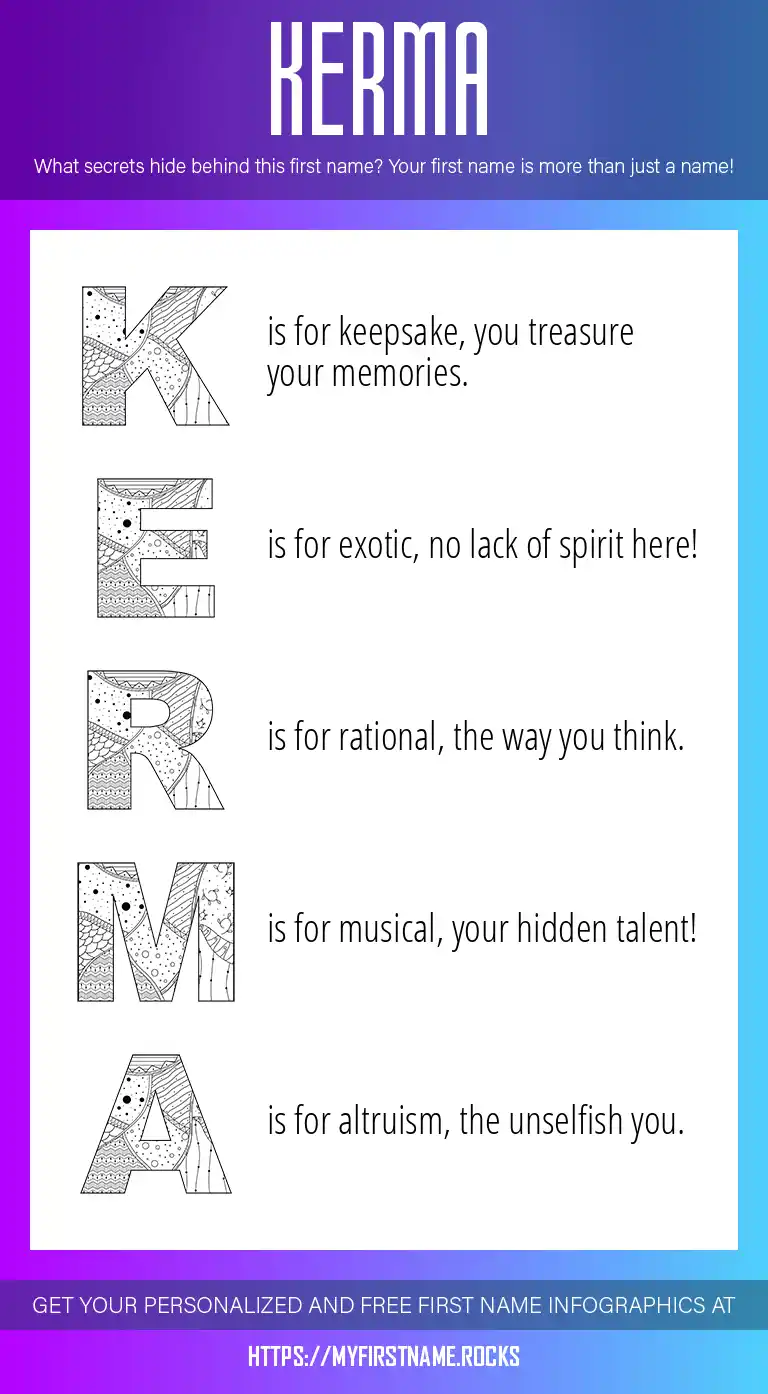 KERMA

What secrets hide behind this first name? Your first name is more than just a name!

K is for keepsake, you treasure your memories.

E is for exotic, no lack of spirit here!

R is for rational, the way you think.

M is for musical, your hidden talent!

A is for altruism, the unselfish you.

GET YOUR PERSONALIZED AND FREE FIRST NAME INFOGRAPHICS AT

HTTPS://MYFIRSTNAME.ROCKS