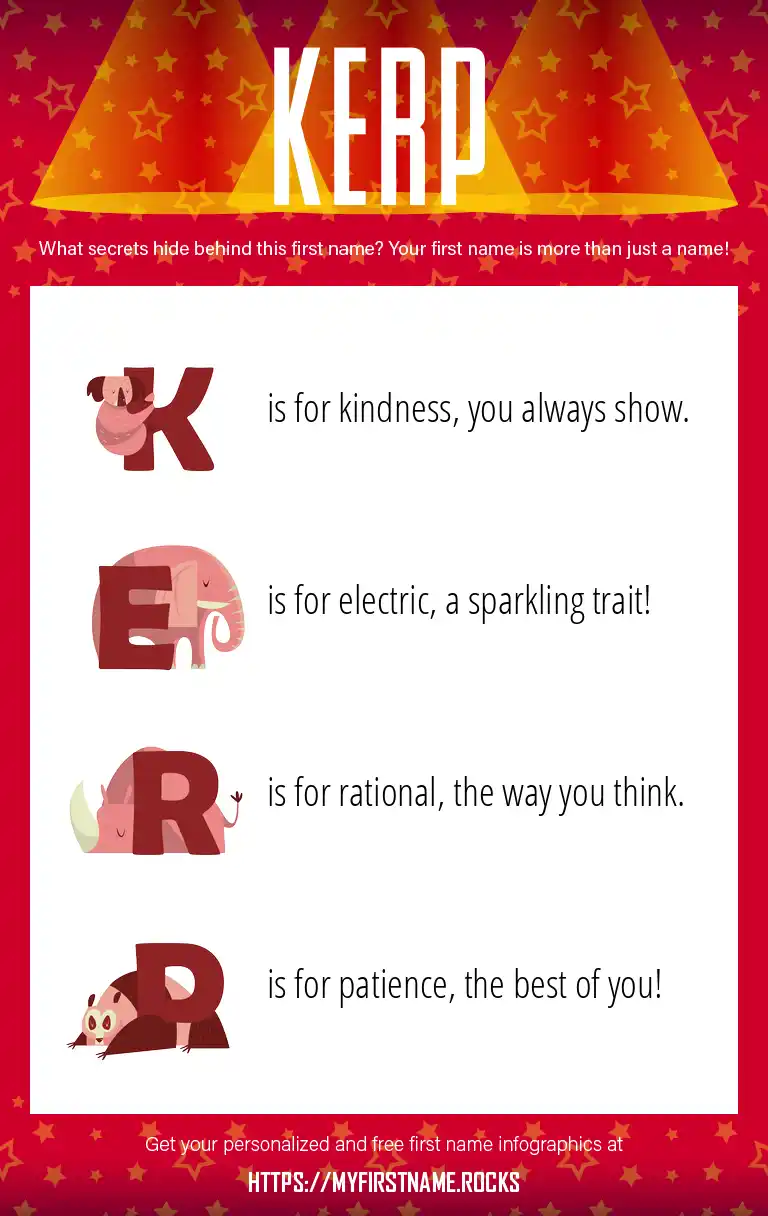 KERP

What secrets hide behind this first name? Your first name is more than just a name!

K is for kindness, you always show.

E is for electric, a sparkling trait!

R is for rational, the way you think.

P is for patience, the best of you!

Get your personalized and free first name infographics at

HTTPS://MYFIRSTNAME.ROCKS