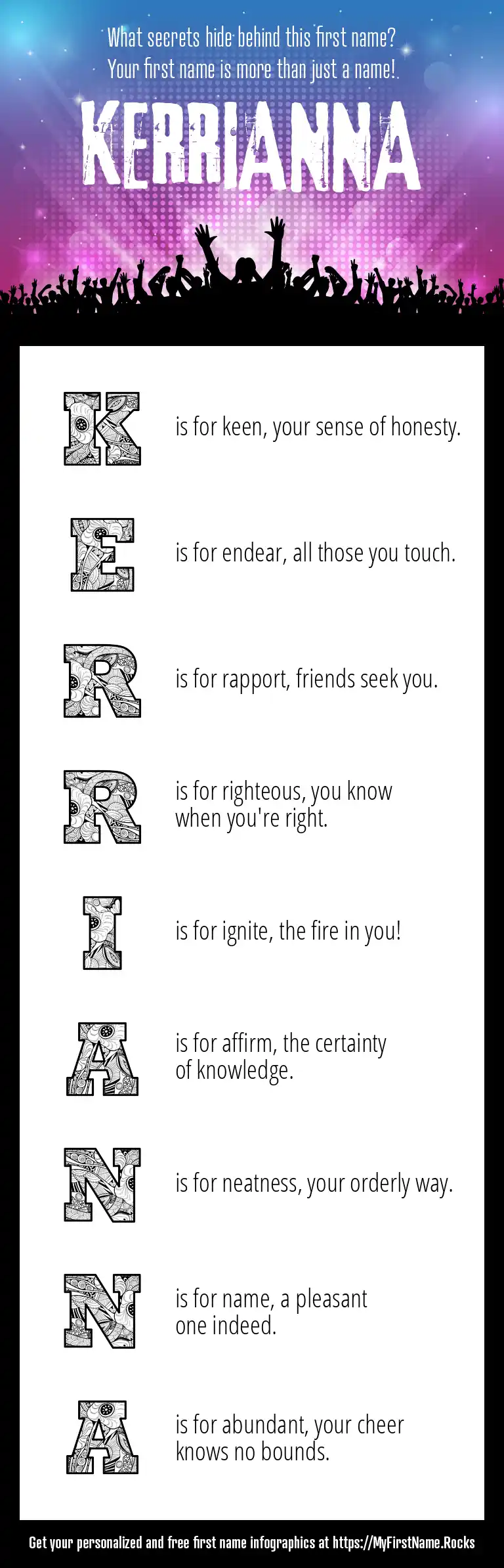 What secrets hide behind this first name?
Your first name is more than just a name!

KERRIANNA

K is for keen, your sense of honesty.

E is for endear, all those you touch.

R is for rapport, friends seek you.

R is for righteous, you know when you're right.

I is for ignite, the fire in you!

A is for affirm, the certainty of knowledge.

N is for neatness, your orderly way.

N is for name, a pleasant one indeed.

A is for abundant, your cheer knows no bounds.

Get your personalized and free first name infographics at https://MyFirstName.Rocks